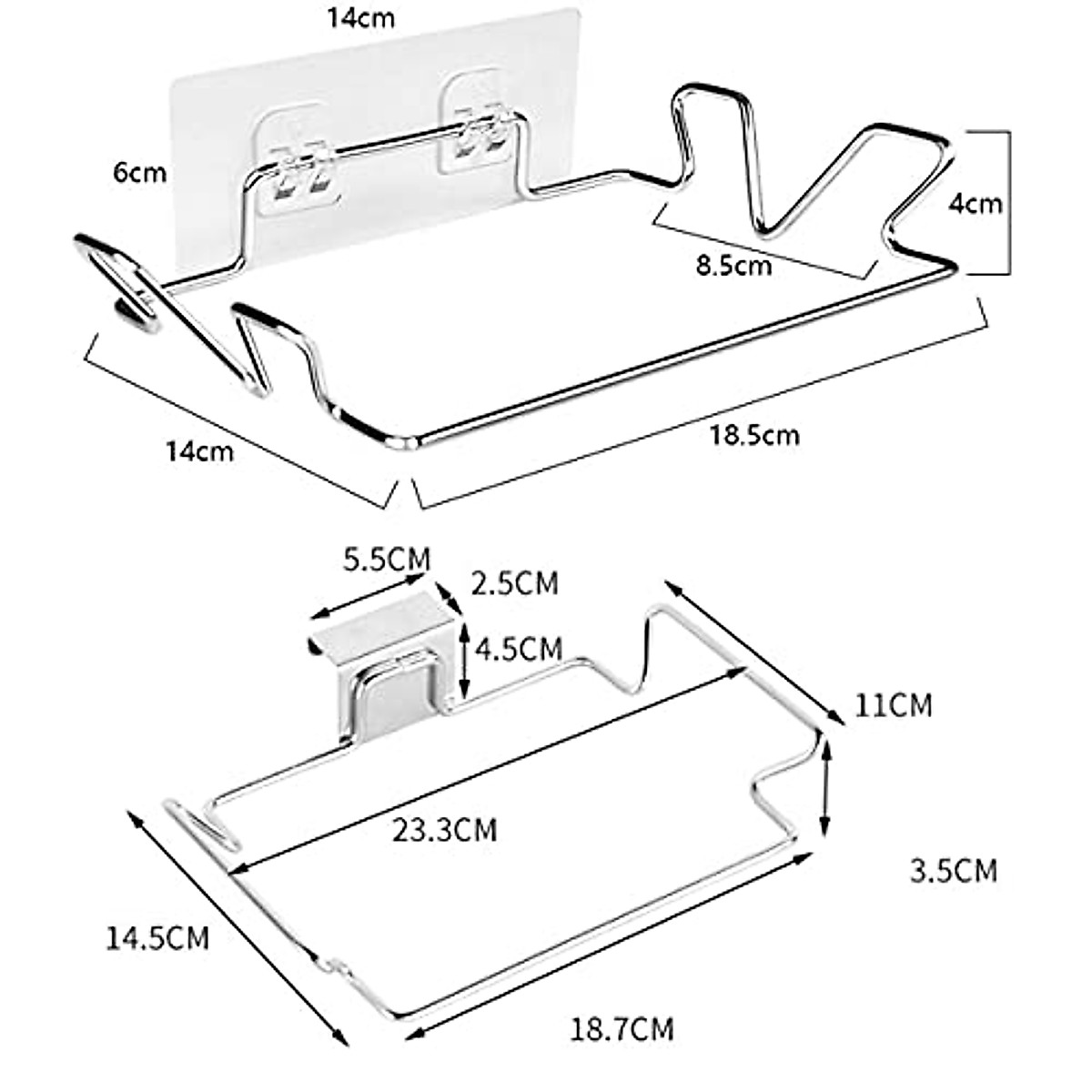 14cm
6cm
4cm
8.5cm
14cm
18.5cm
5.5CM
2.5CM
4.5CM
11CM
23.3CM
3.5CM
14.5CM
18.7CM