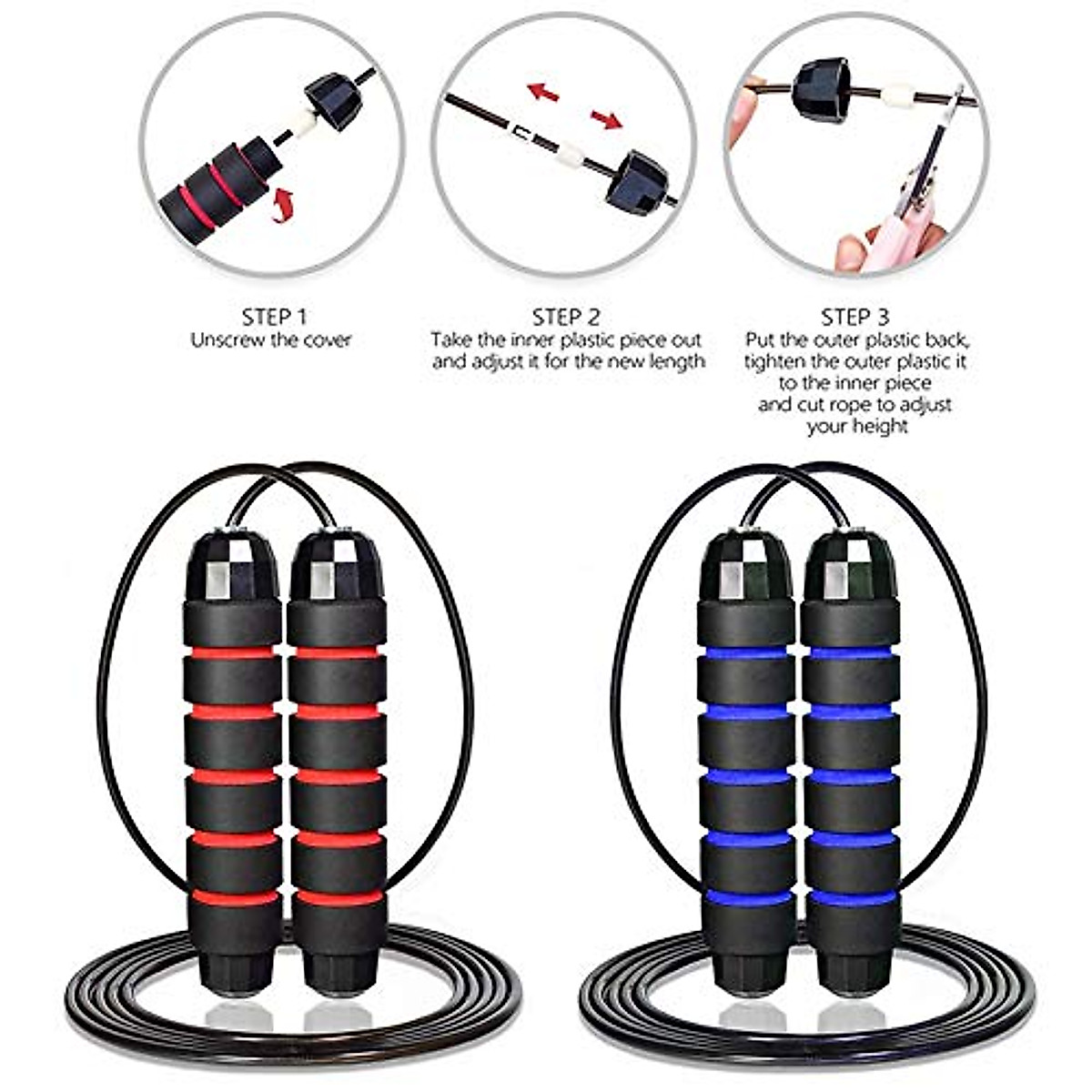 STEP 1
Unscrew the cover

STEP 2
Take the inner plastic piece out and adjust it for the new length

STEP 3
Put the outer plastic back, tighten the outer plastic it to the inner piece and cut rope to adjust your height