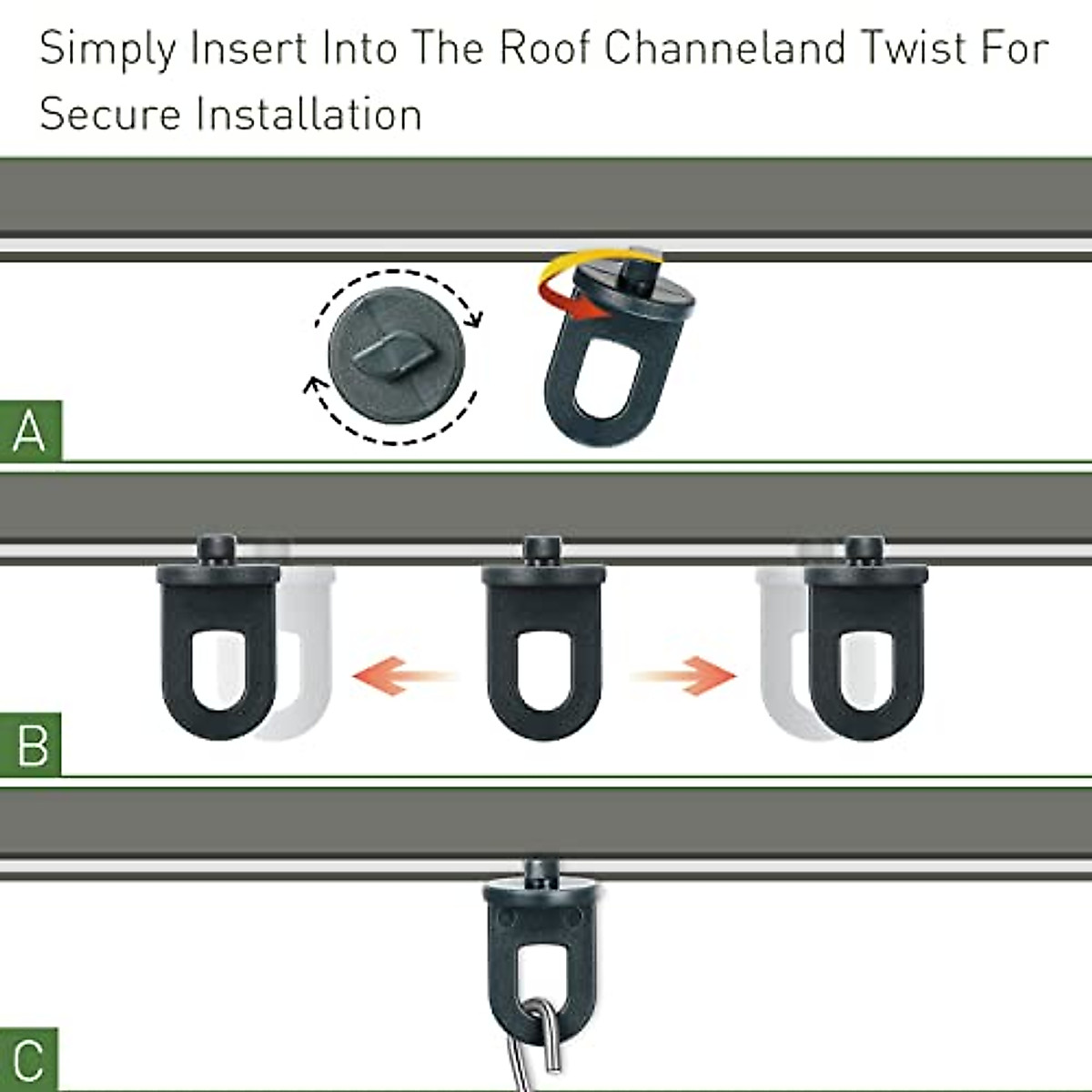 Simply Insert Into The Roof Channeland Twist For Secure Installation

A

B

C