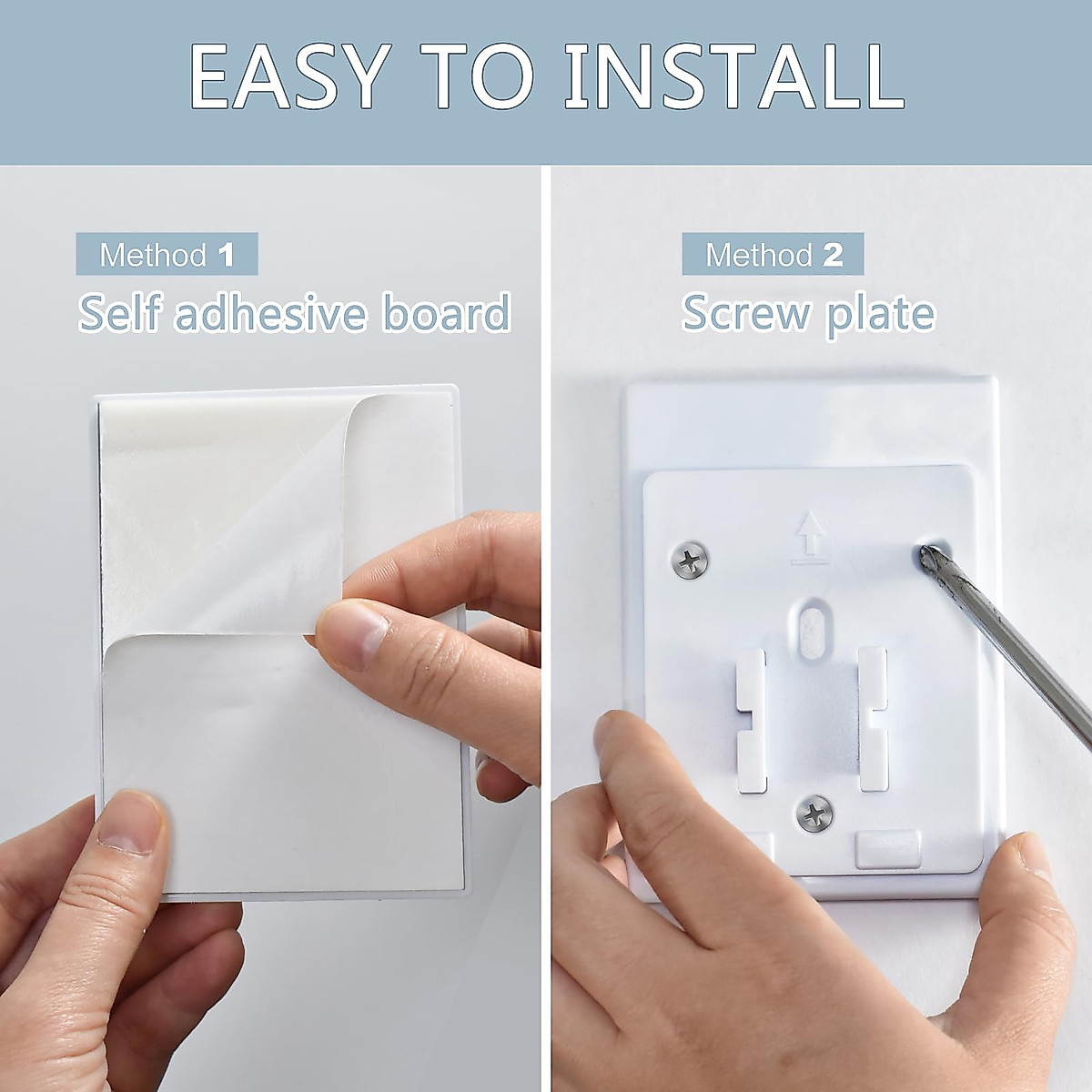 EASY TO INSTALL

Method 1
Self adhesive board

Method 2
Screw plate