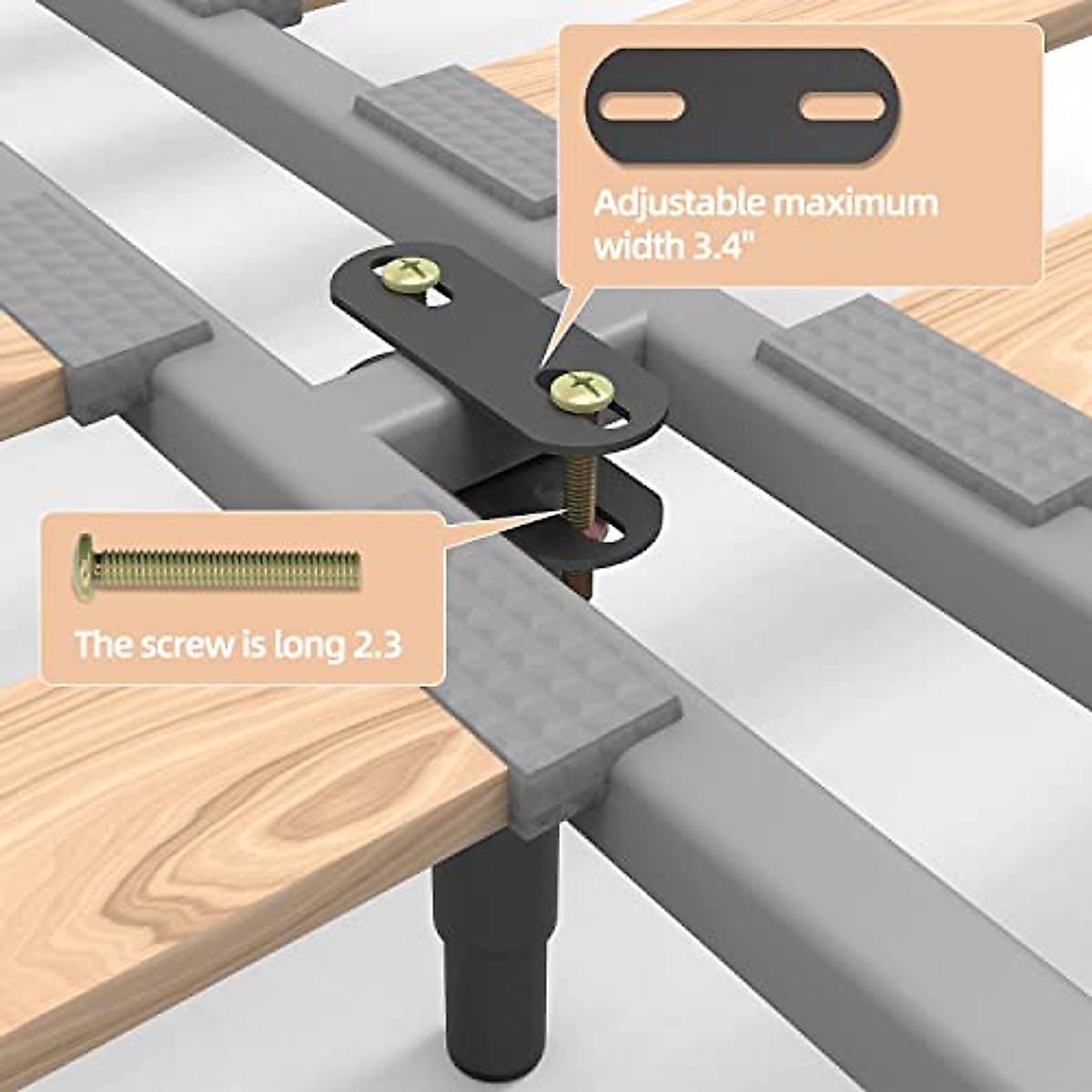 Adjustable maximum width 3.4"

The screw is long 2.3