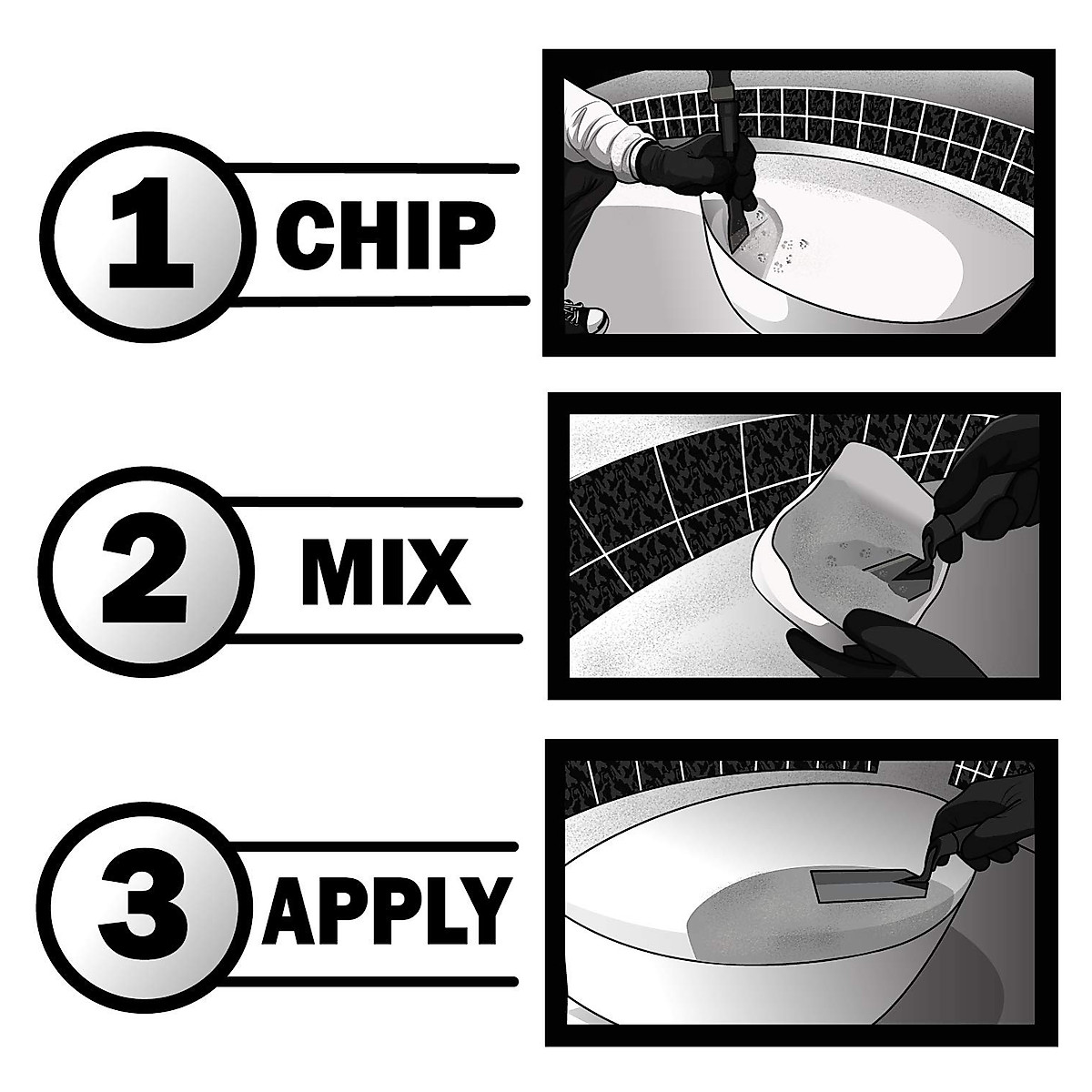 1 CHIP

2 MIX

3 APPLY