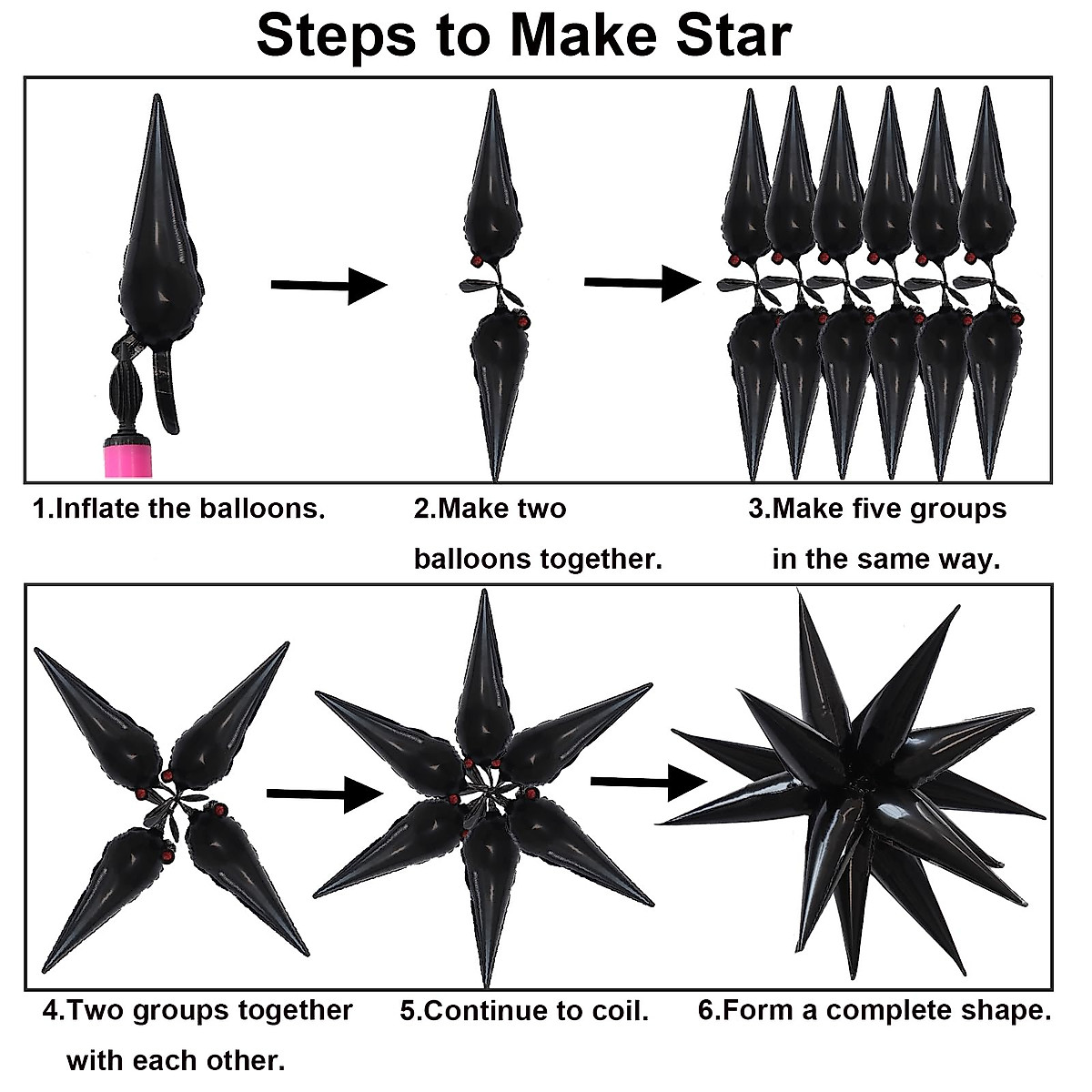 Steps to Make Star

1.Inflate the balloons.

2.Make two balloons together.

3.Make five groups in the same way.

4.Two groups together with each other.

5.Continue to coil.

6.Form a complete shape.