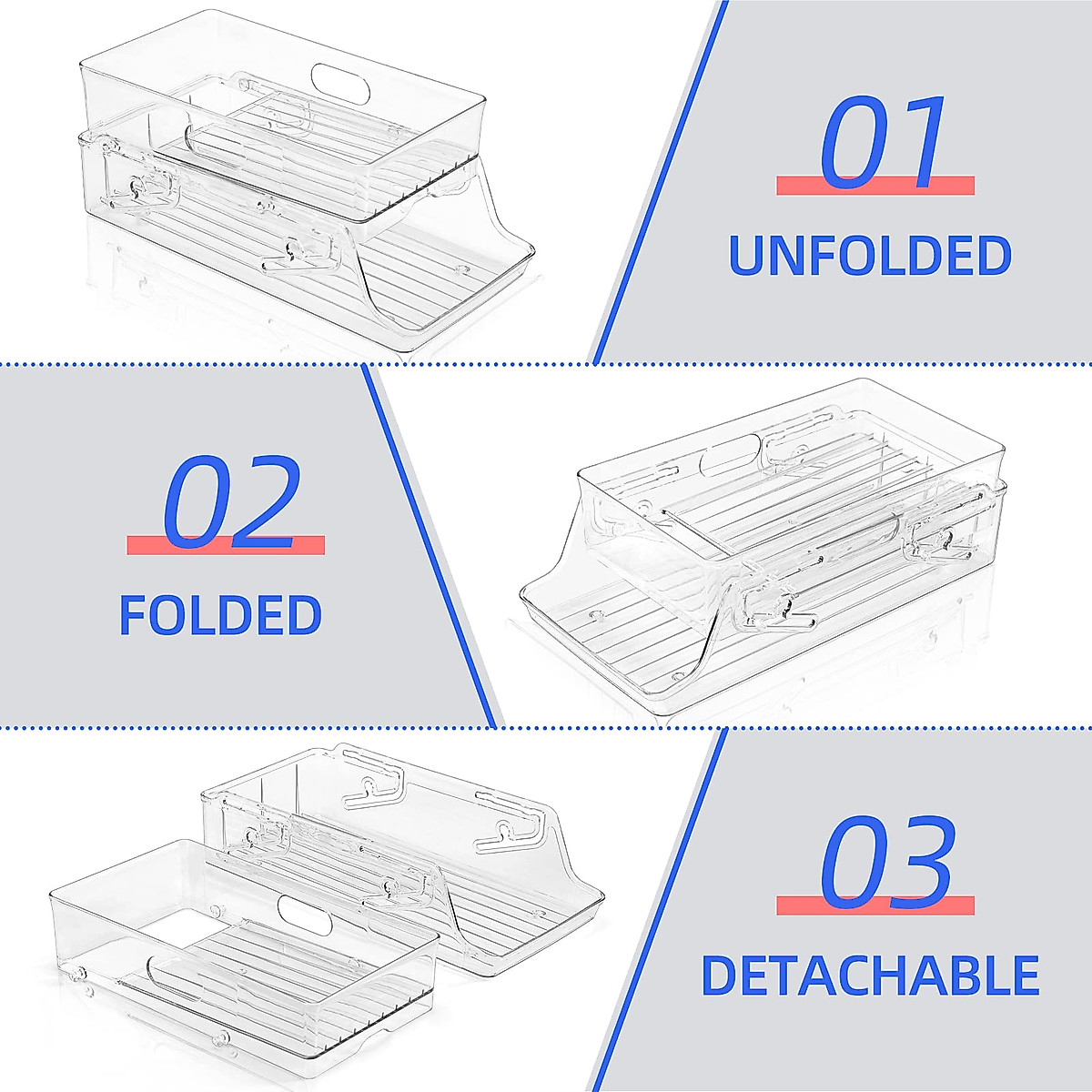 01
UNFOLDED

02
FOLDED

03
DETACHABLE