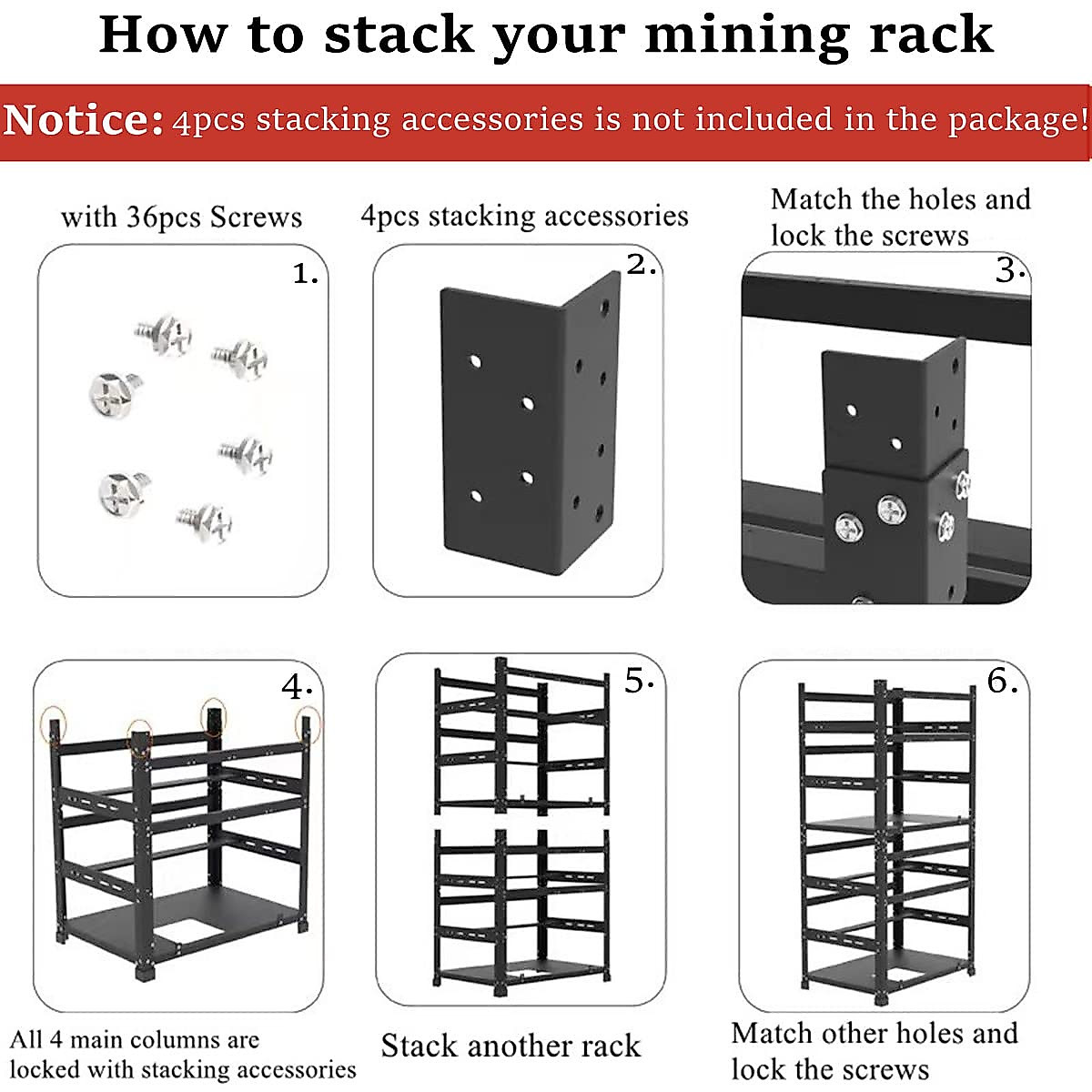 How to stack your mining rack

Notice: 4pcs stacking accessories is not included in the package!

with 36pcs Screws

1.

4pcs stacking accessories

2.

Match the holes and lock the screws

3.

4.

All 4 main columns are locked with stacking accessories

5.

Stack another rack

6.

Match other holes and lock the screws