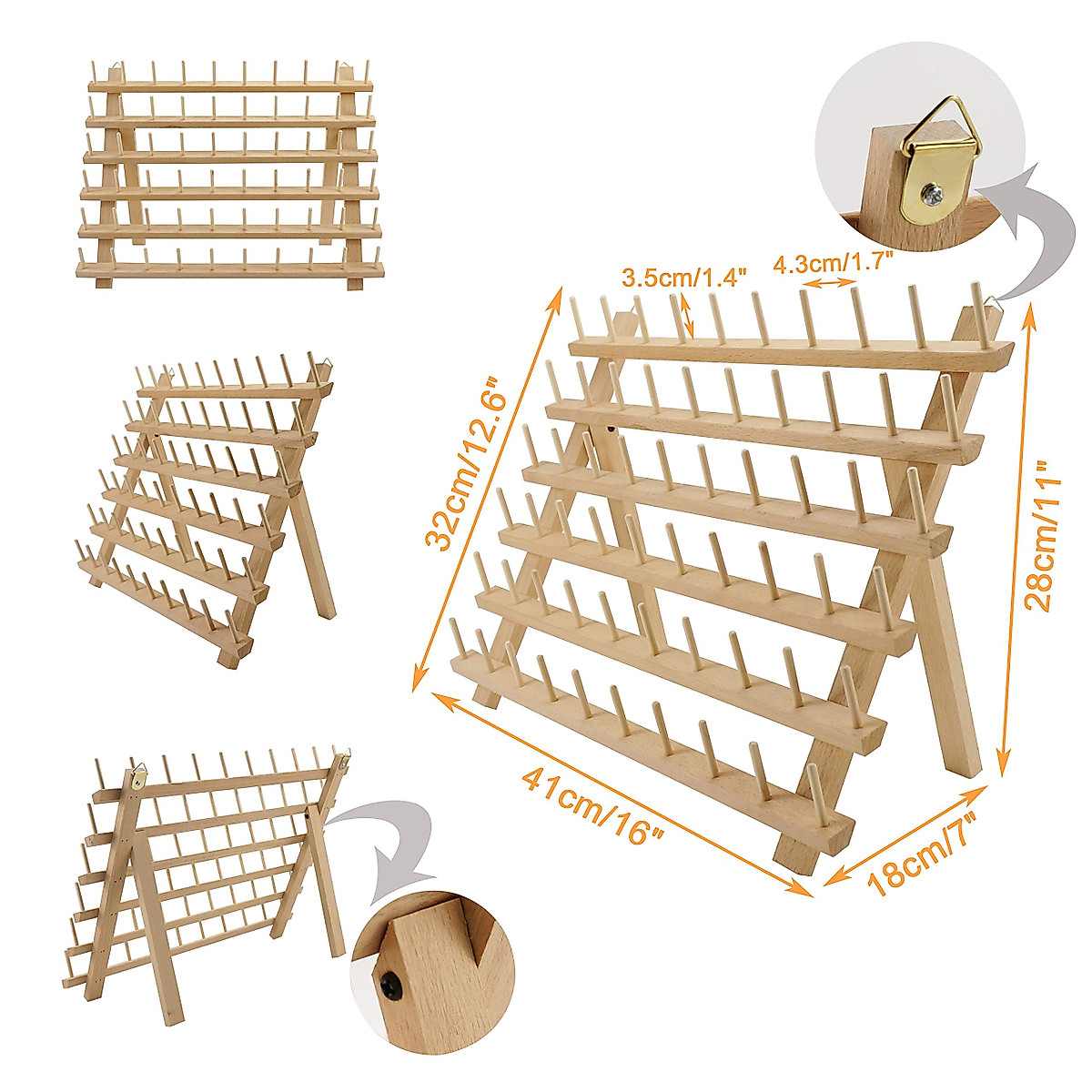 3.5cm/1.4"
4.3cm/1.7"
32cm/12.6"
28cm/11"
41cm/16"
18cm/7"