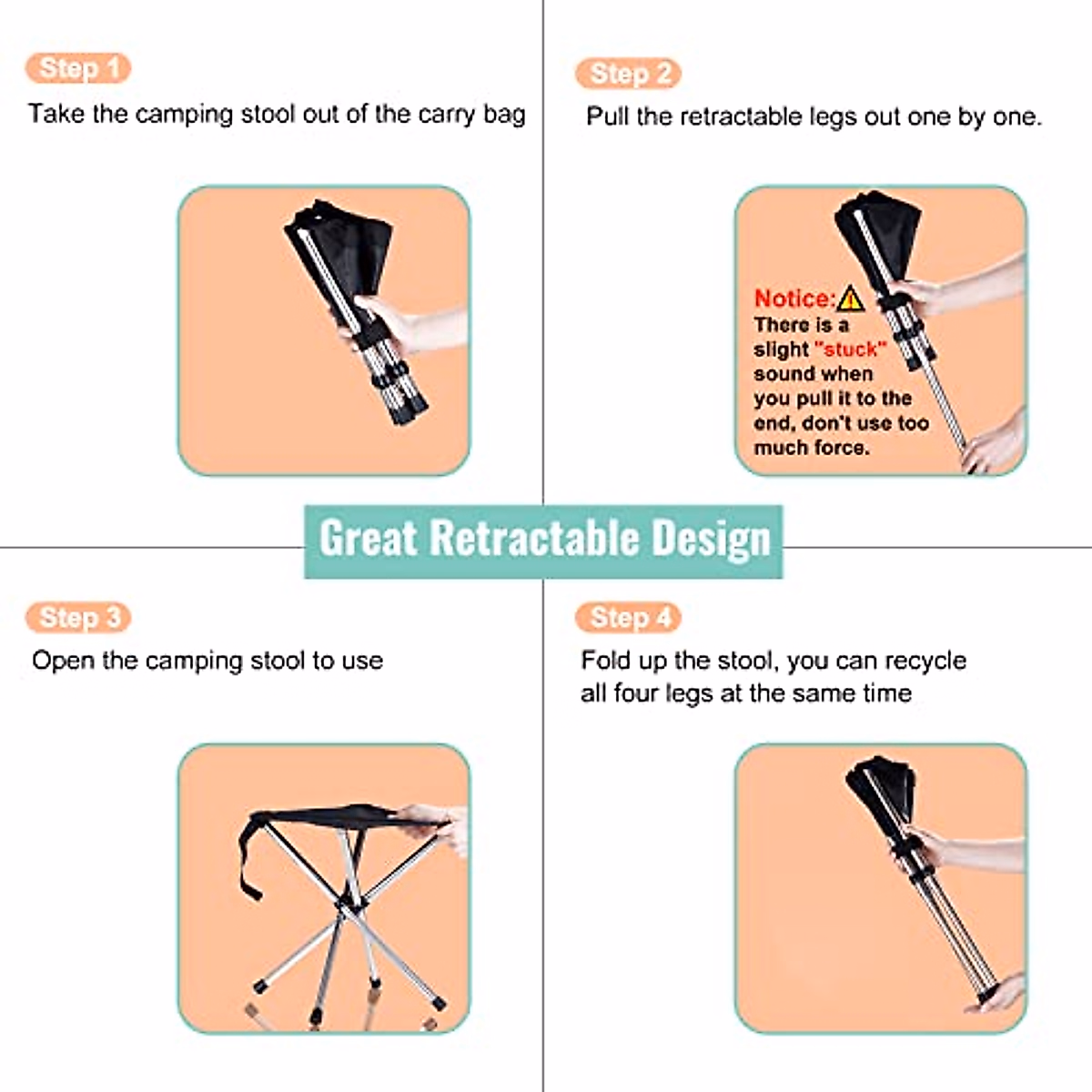 Step 1

Take the camping stool out of the carry bag

Step 2

Pull the retractable legs out one by one.

Notice:
There is a slight "stuck" sound when you pull it to the end, don't use too much force.

Great Retractable Design

Step 3

Open the camping stool to use

Step 4

Fold up the stool, you can recycle all four legs at the same time