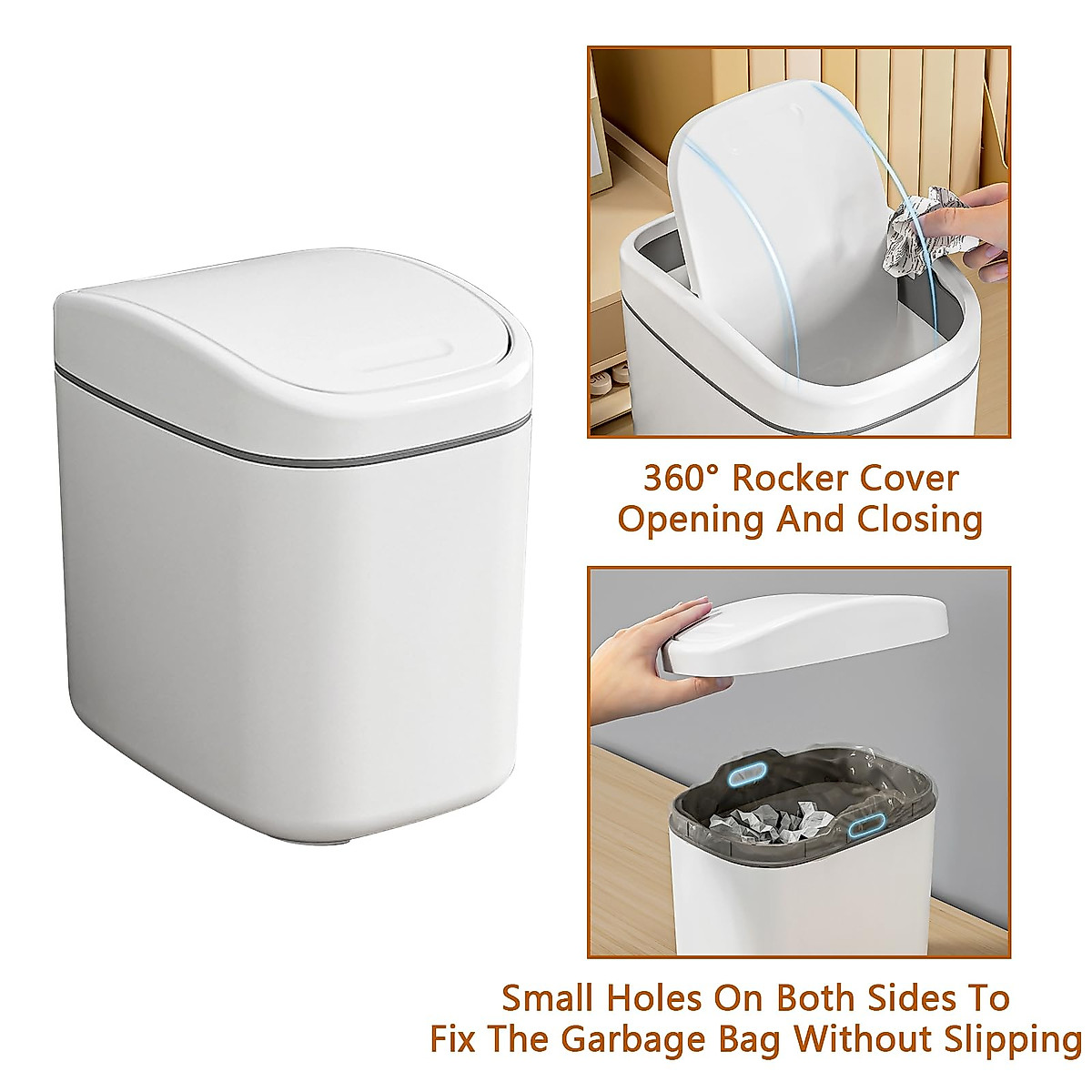 360° Rocker Cover Opening And Closing

Small Holes On Both Sides To Fix The Garbage Bag Without Slipping