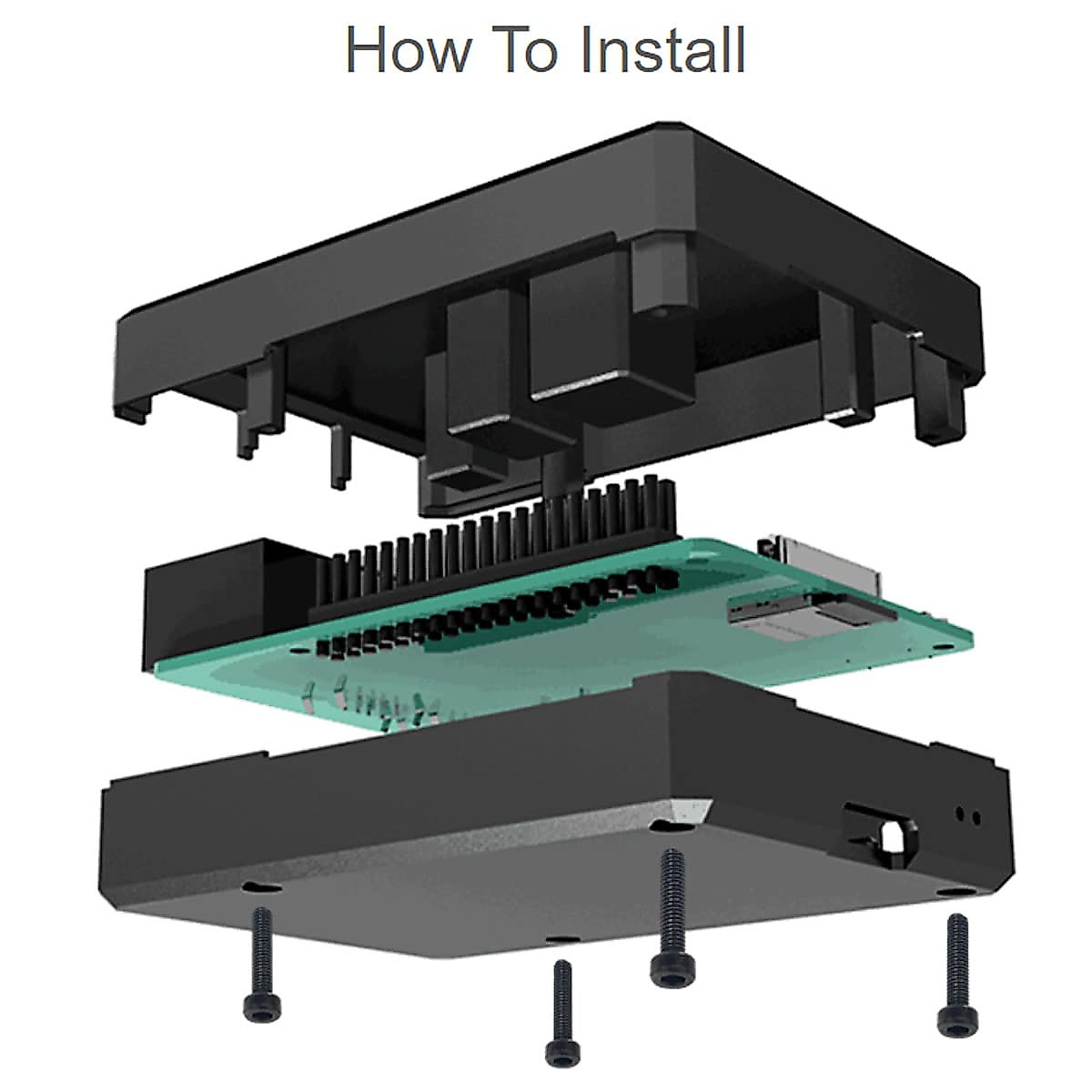 How To Install