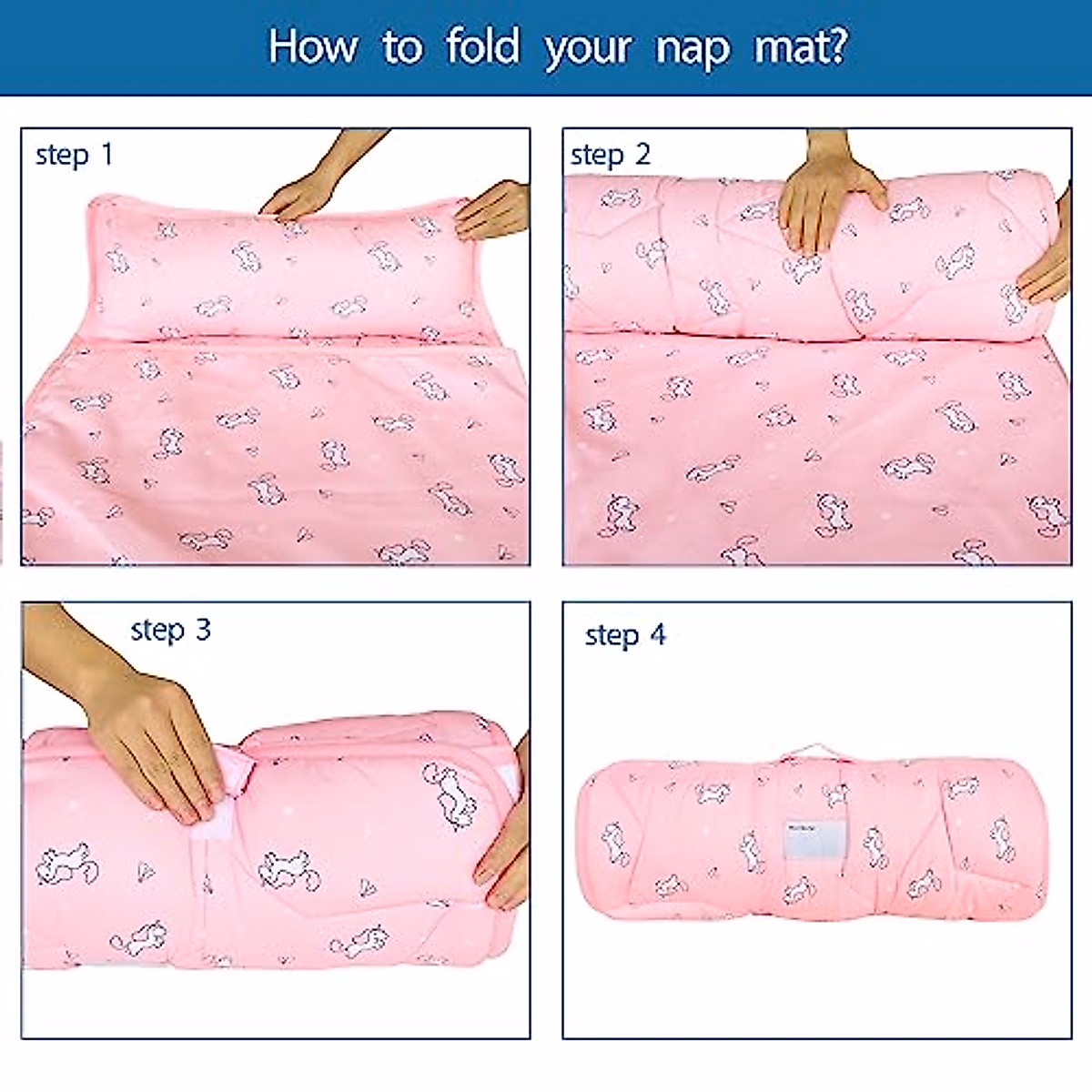 How to fold your nap mat?

step 1

step 2

step 3

step 4