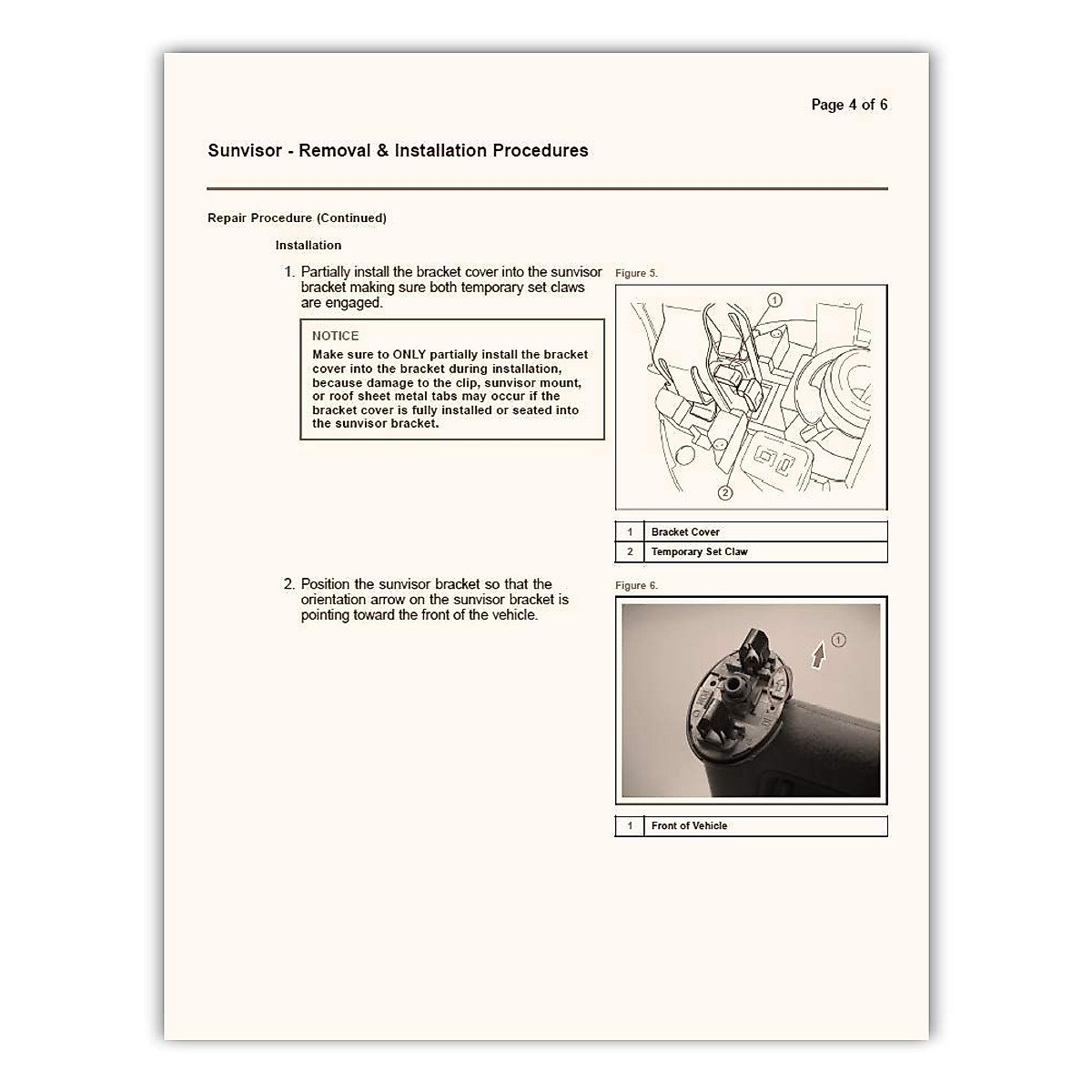 Page 4 of 6

Sunvisor - Removal & Installation Procedures

Repair Procedure (Continued)

Installation

1. Partially install the bracket cover into the sunvisor bracket making sure both temporary set claws are engaged.

NOTICE
Make sure to ONLY partially install the bracket cover into the bracket during installation, because damage to the clip, sunvisor mount, or roof sheet metal tabs may occur if the bracket cover is fully installed or seated into the sunvisor bracket.

Figure 5.

1

2

| 1 | Bracket Cover |
|---|---|
| 2 | Temporary Set Claw |

2. Position the sunvisor bracket so that the orientation arrow on the sunvisor bracket is pointing toward the front of the vehicle.

Figure 6.

1

| 1 | Front of Vehicle |
|---|---|