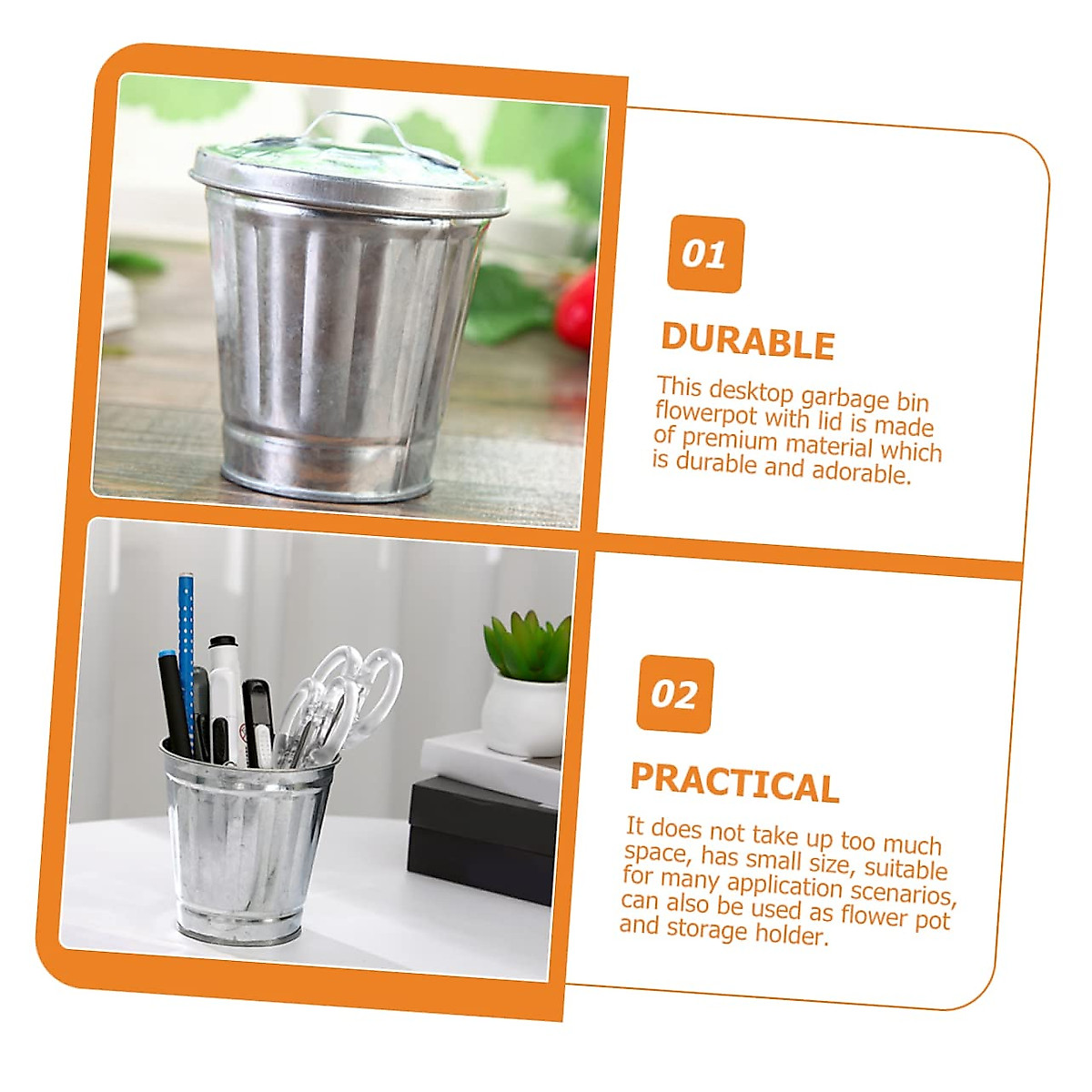 01

DURABLE

This desktop garbage bin flowerpot with lid is made of premium material which is durable and adorable.

02

PRACTICAL

It does not take up too much space, has small size, suitable for many application scenarios, can also be used as flower pot and storage holder.