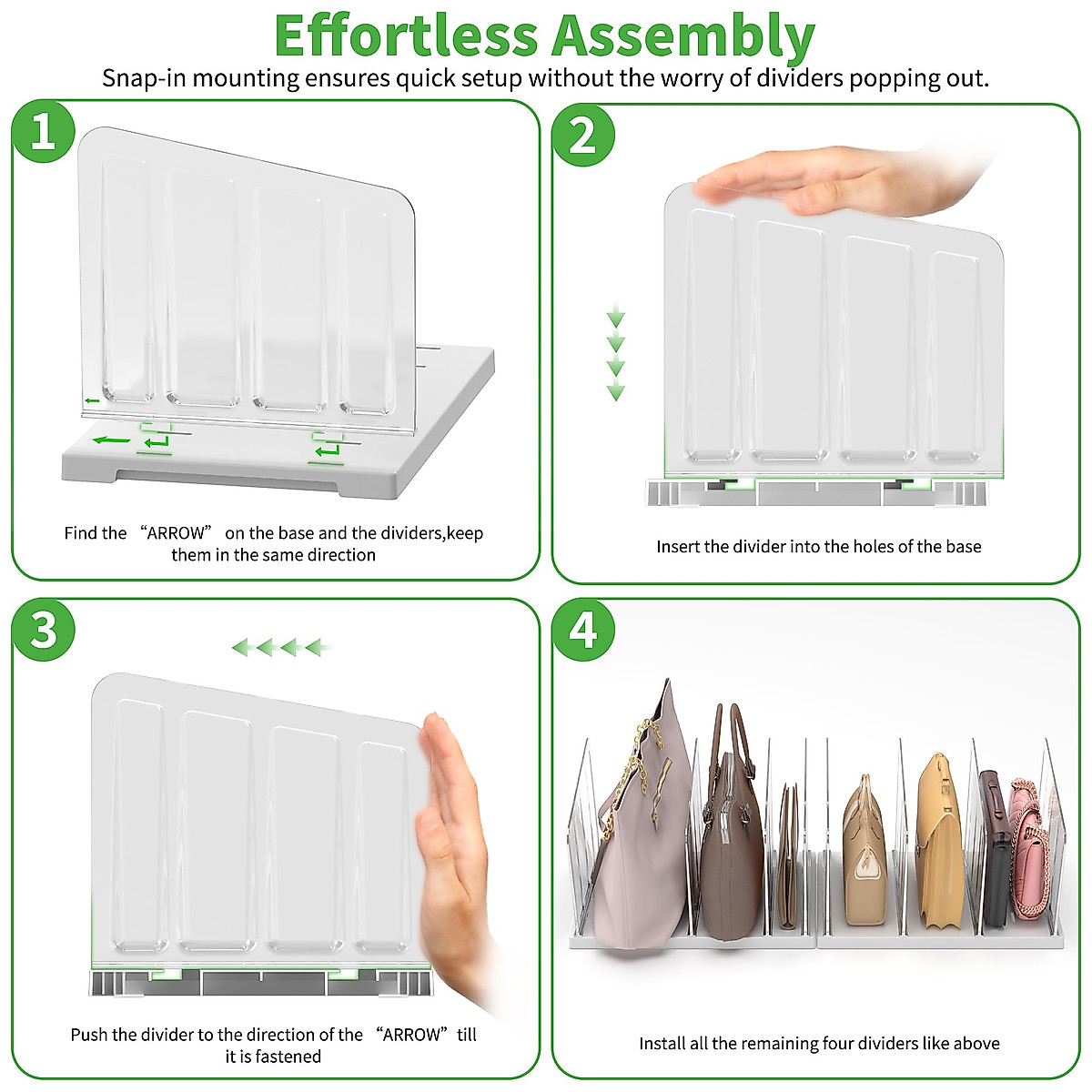 Effortless Assembly
Snap-in mounting ensures quick setup without the worry of dividers popping out.

1
Find the “ARROW” on the base and the dividers,keep them in the same direction

2
Insert the divider into the holes of the base

3
Push the divider to the direction of the “ARROW” till it is fastened

4
Install all the remaining four dividers like above