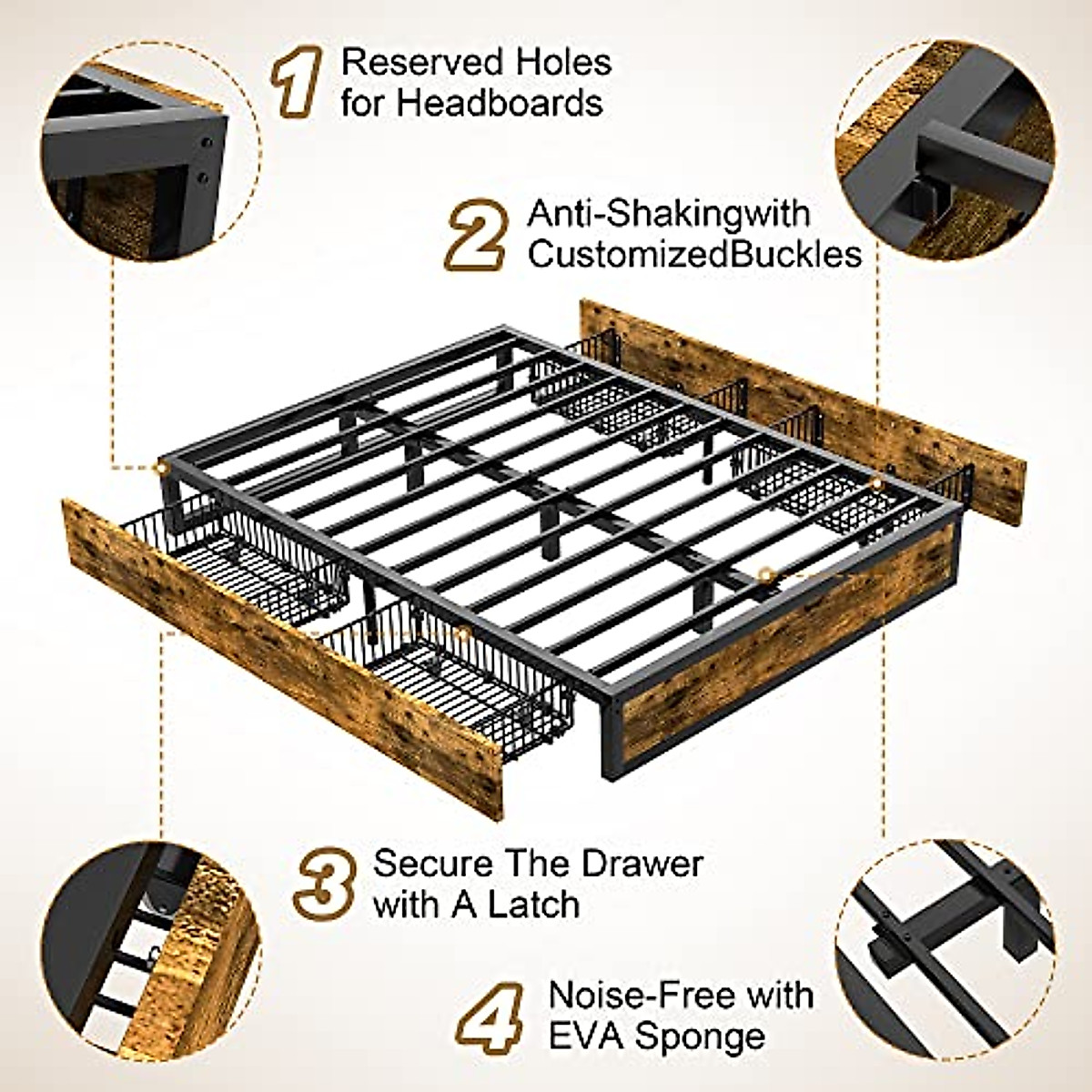 1 Reserved Holes for Headboards

2 Anti-Shakingwith CustomizedBuckles

3 Secure The Drawer with A Latch

4 Noise-Free with EVA Sponge