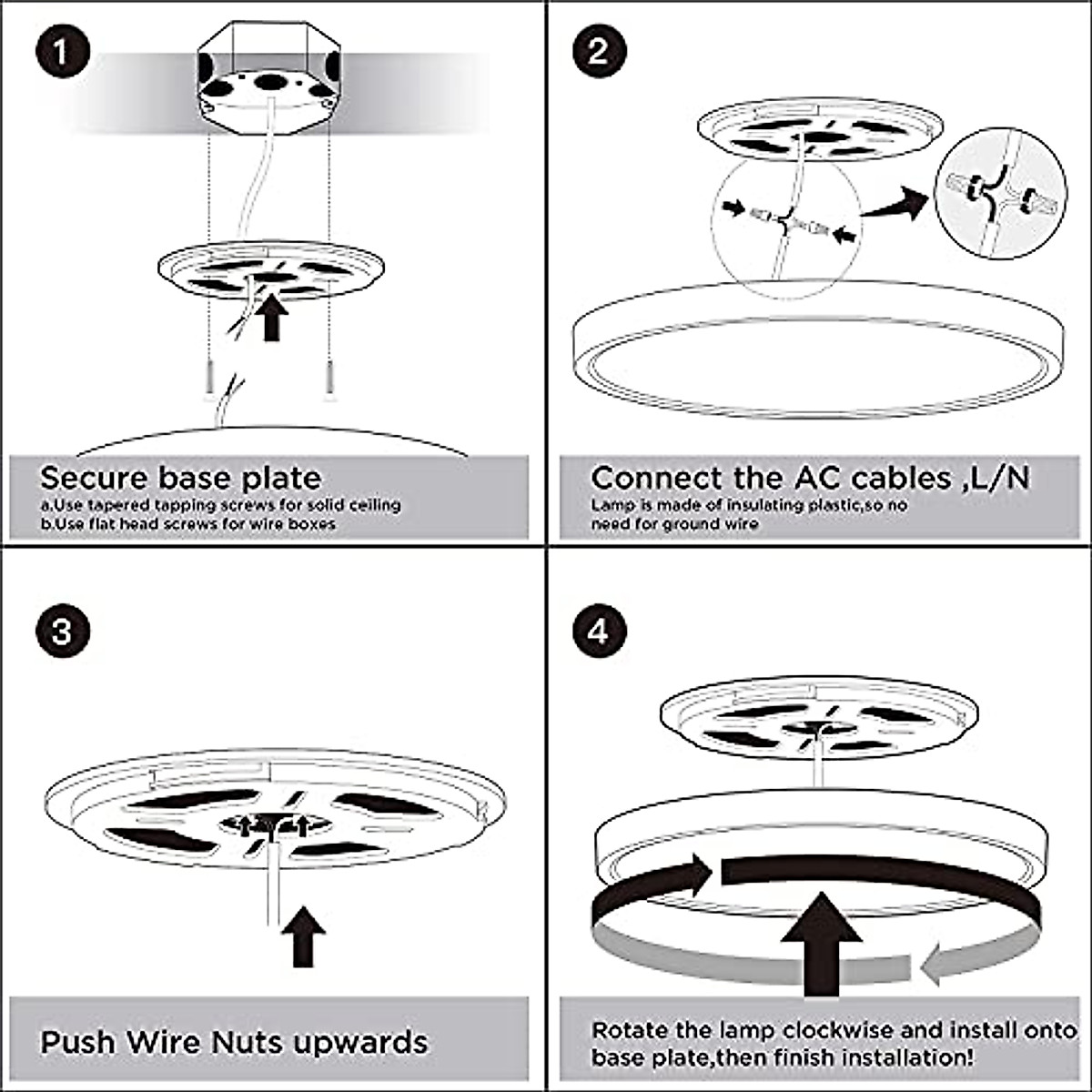 1

Secure base plate
a.Use tapered tapping screws for solid ceiling
b.Use flat head screws for wire boxes

2

Connect the AC cables ,L/N
Lamp is made of insulating plastic,so no need for ground wire

3

Push Wire Nuts upwards

4

Rotate the lamp clockwise and install onto base plate,then finish installation!