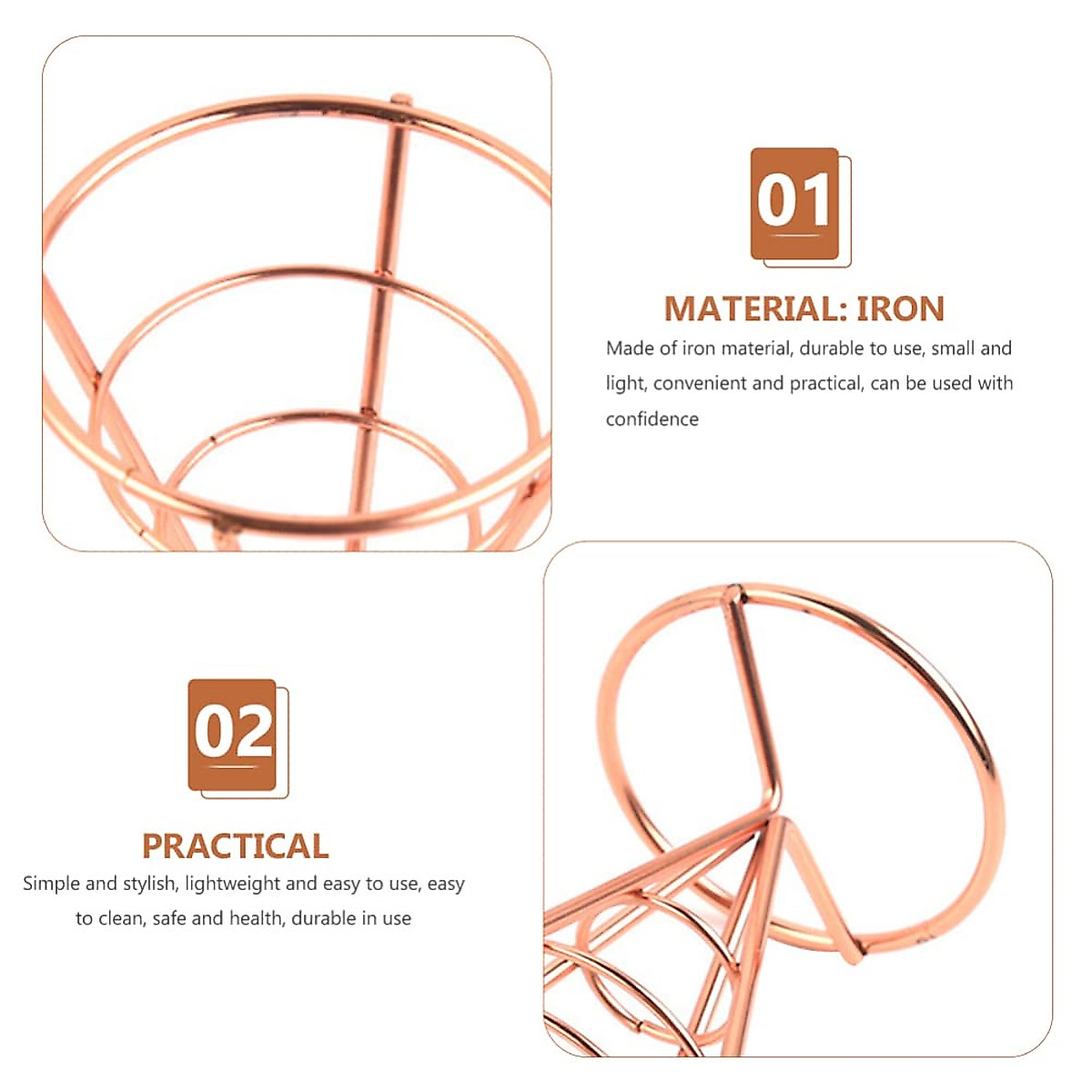 01

MATERIAL: IRON

Made of iron material, durable to use, small and light, convenient and practical, can be used with confidence

02

PRACTICAL

Simple and stylish, lightweight and easy to use, easy to clean, safe and health, durable in use