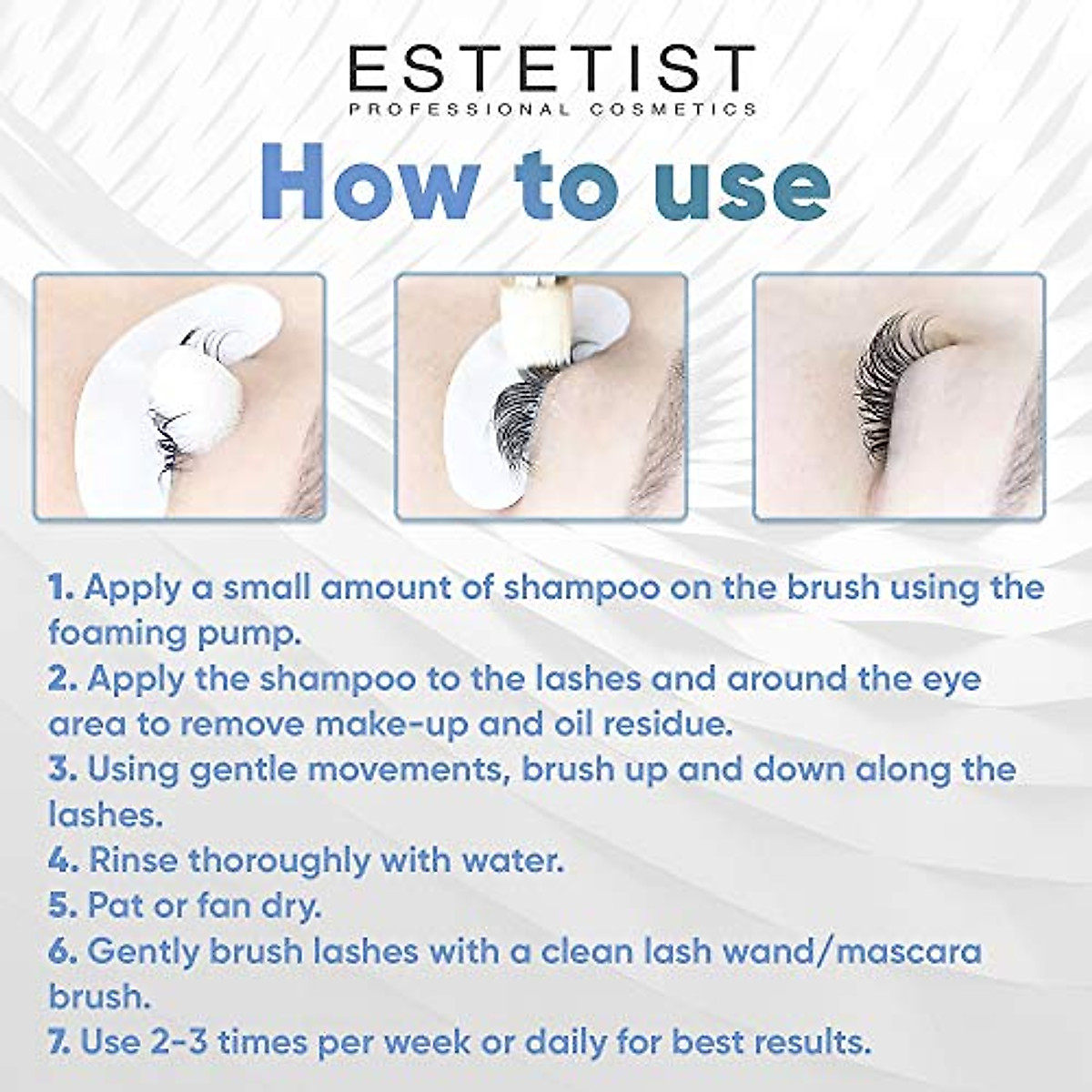 ESTETIST
PROFESSIONAL COSMETICS

How to use

1. Apply a small amount of shampoo on the brush using the foaming pump.
2. Apply the shampoo to the lashes and around the eye area to remove make-up and oil residue.
3. Using gentle movements, brush up and down along the lashes.
4. Rinse thoroughly with water.
5. Pat or fan dry.
6. Gently brush lashes with a clean lash wand/mascara brush.
7. Use 2-3 times per week or daily for best results.