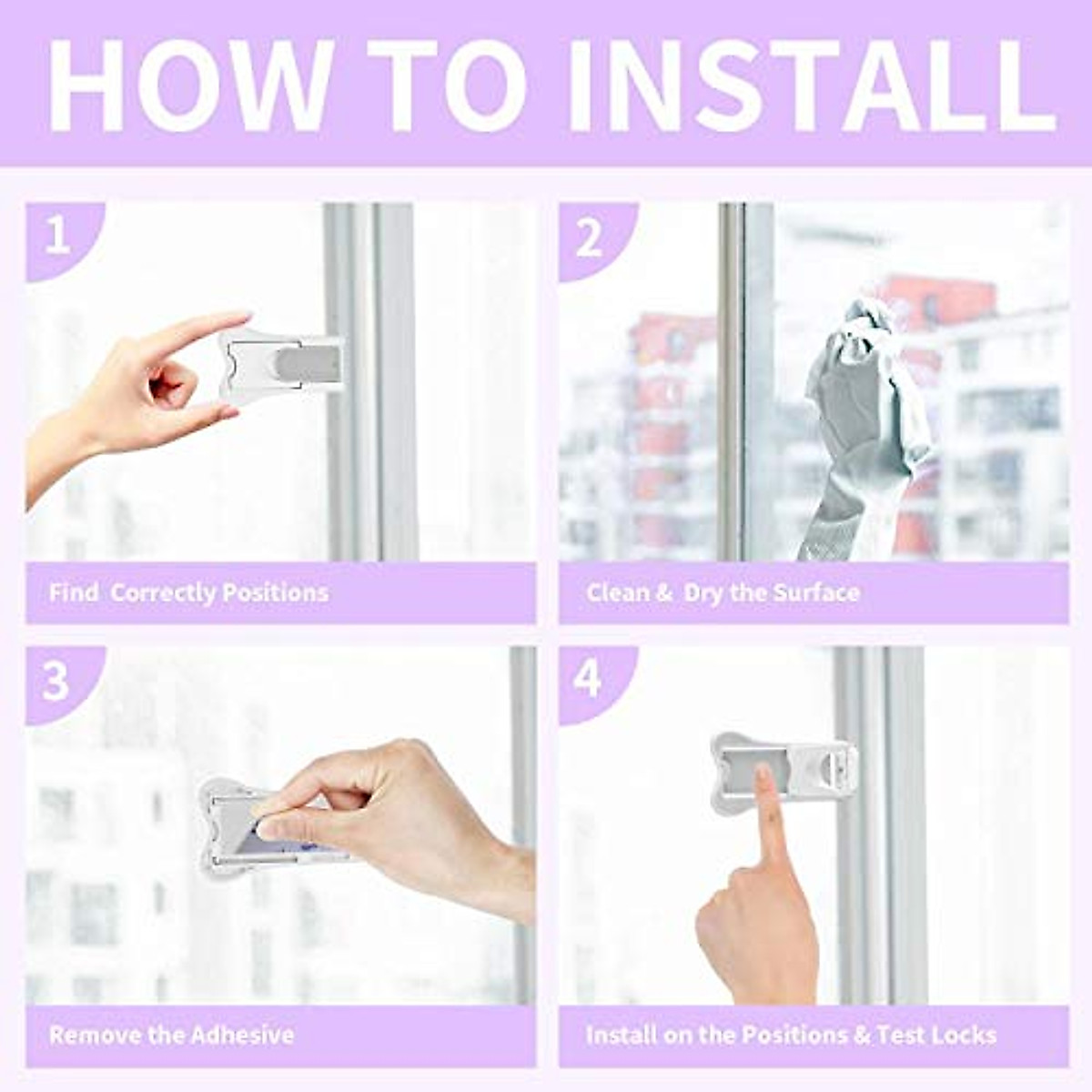 HOW TO INSTALL

1

Find Correctly Positions

2

Clean & Dry the Surface

3

Remove the Adhesive

4

Install on the Positions & Test Locks