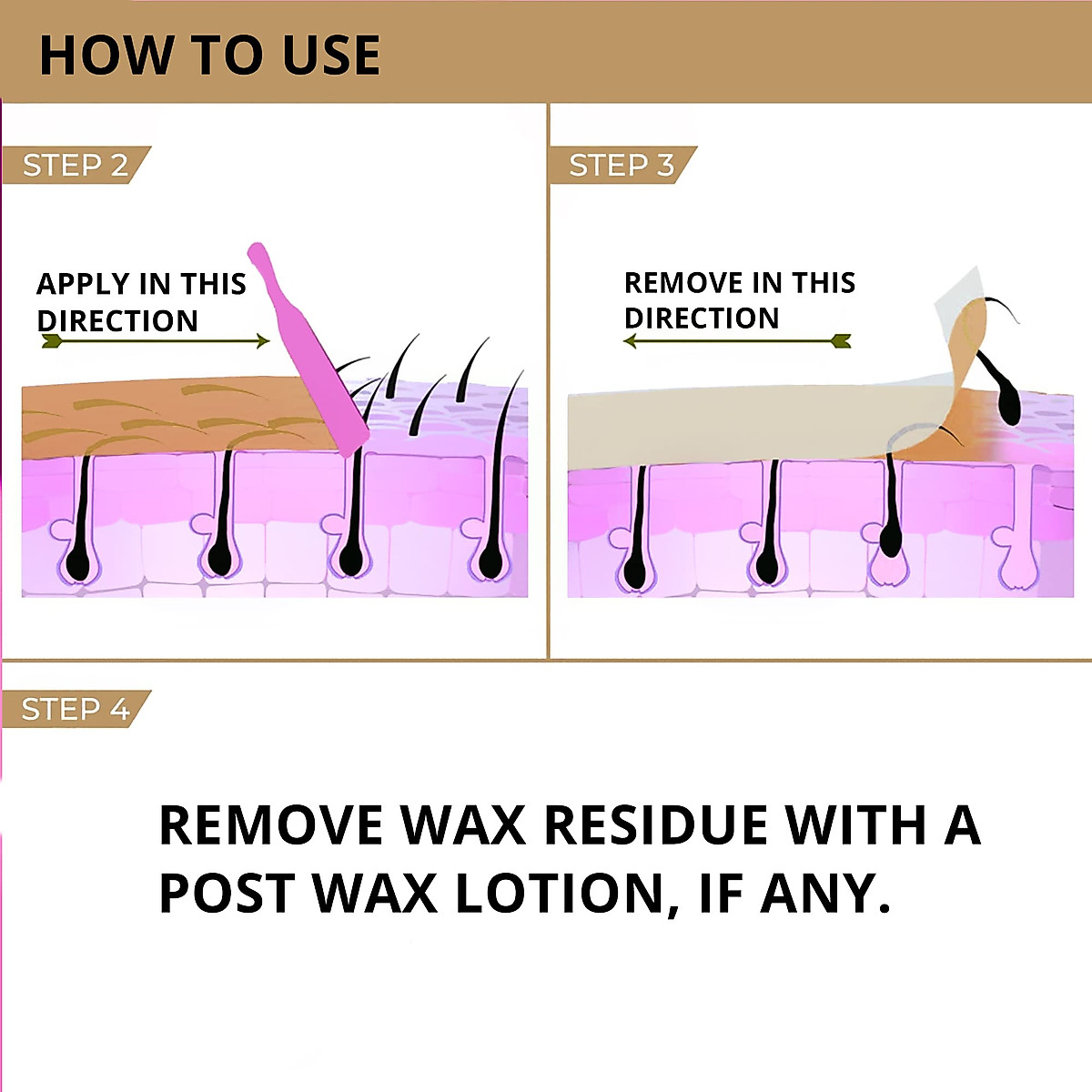 HOW TO USE

STEP 2

APPLY IN THIS DIRECTION

STEP 3

REMOVE IN THIS DIRECTION

STEP 4

REMOVE WAX RESIDUE WITH A POST WAX LOTION, IF ANY.