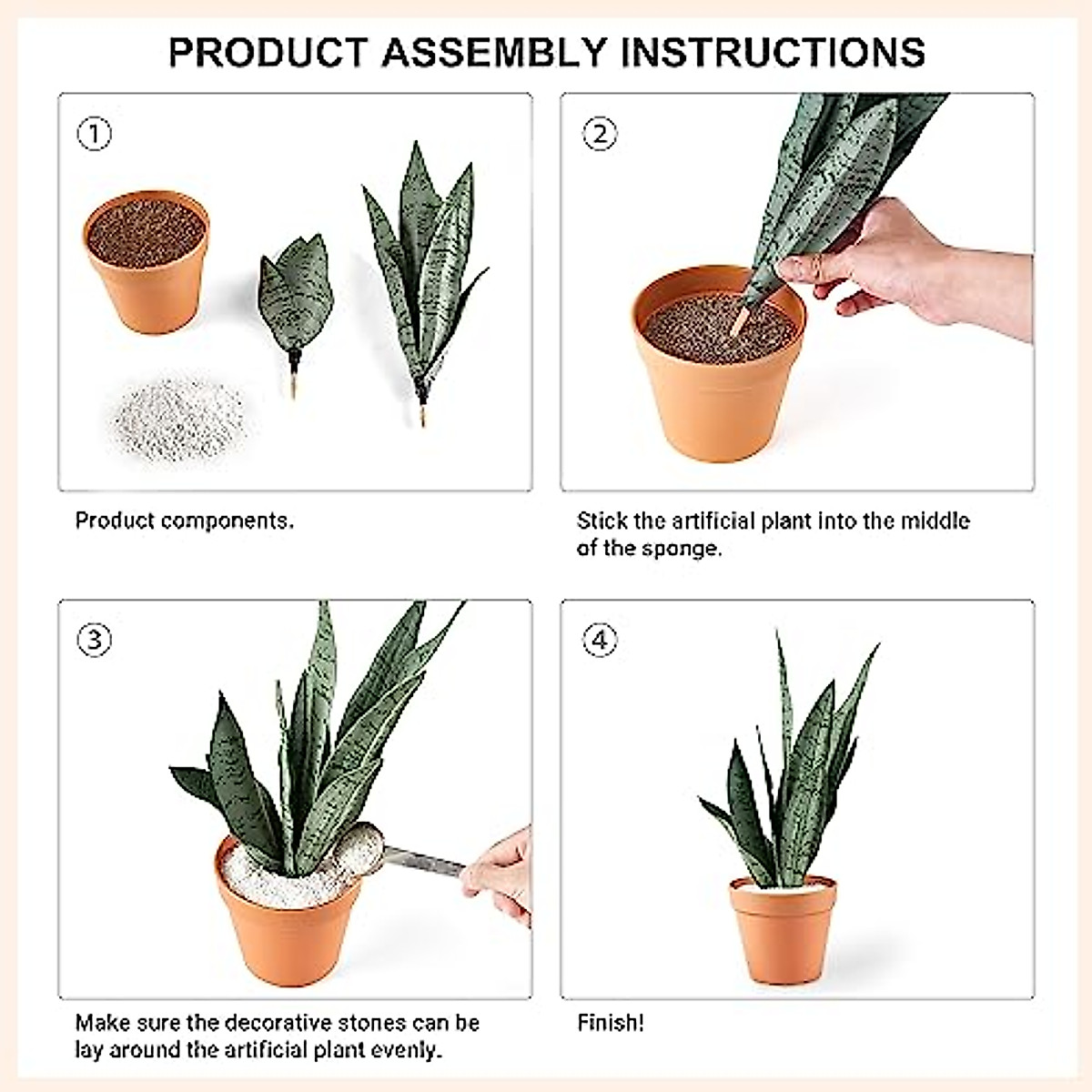 PRODUCT ASSEMBLY INSTRUCTIONS

①

Product components.

②

Stick the artificial plant into the middle of the sponge.

③

Make sure the decorative stones can be lay around the artificial plant evenly.

④

Finish!