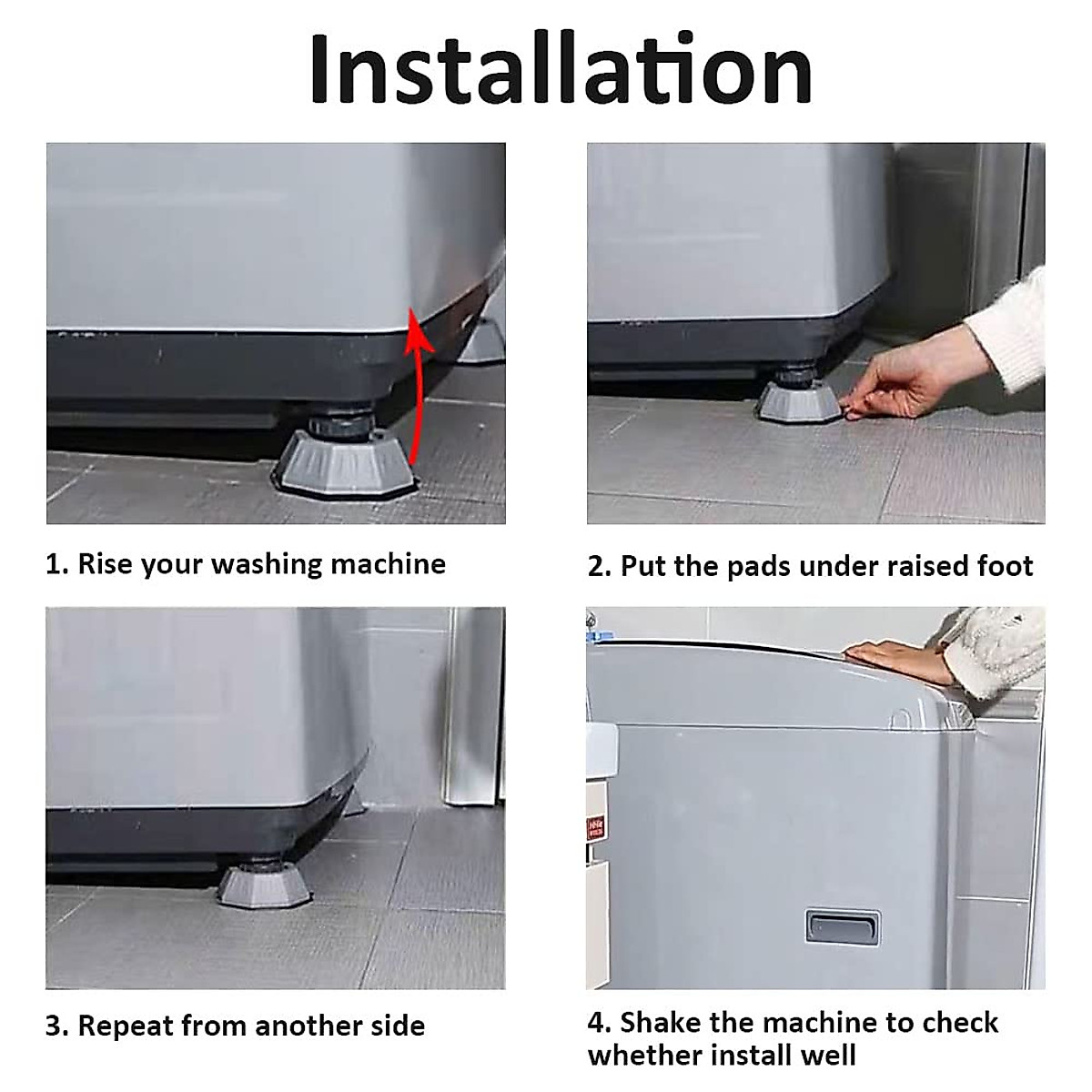 Installation

1. Rise your washing machine

2. Put the pads under raised foot

3. Repeat from another side

4. Shake the machine to check whether install well