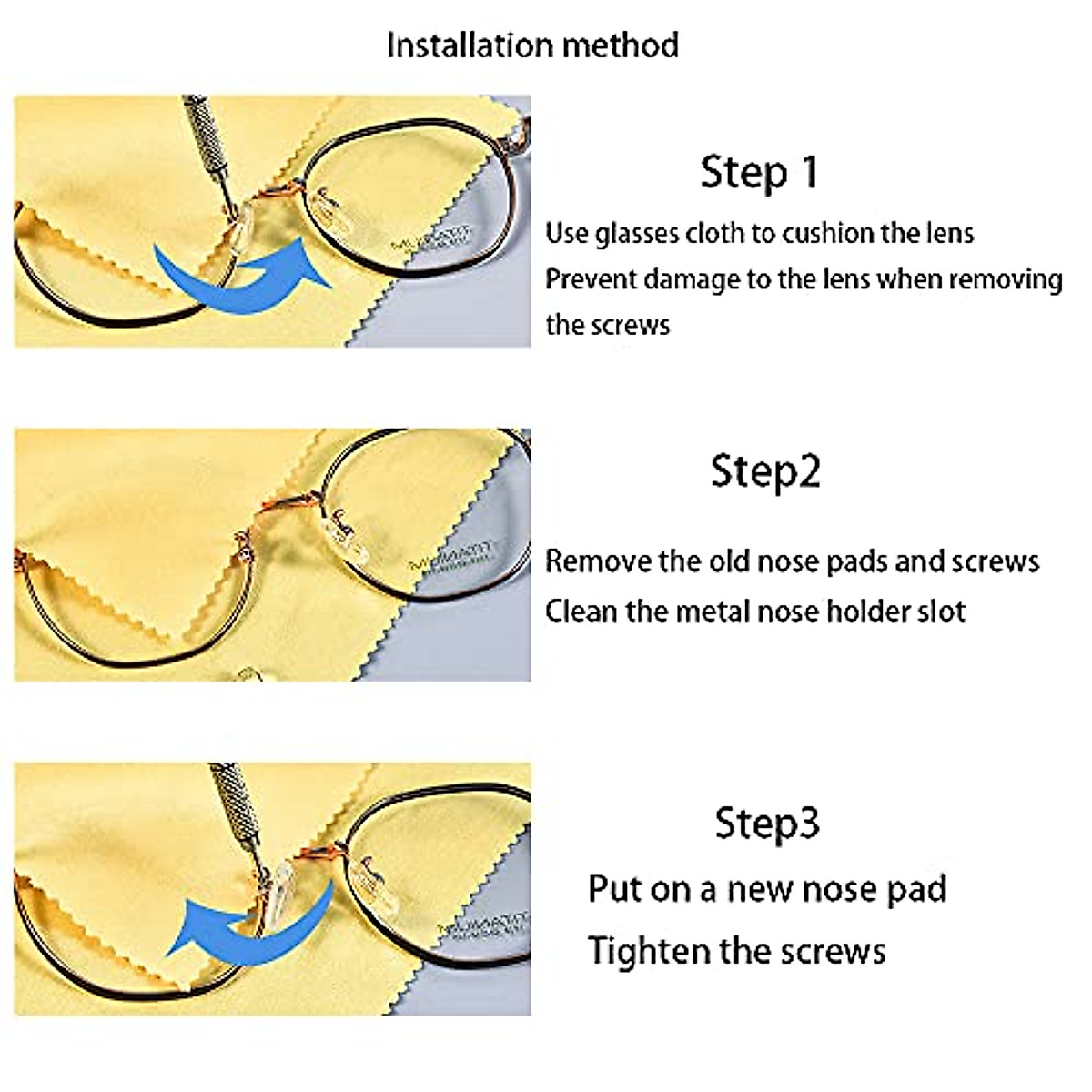 Installation method

Step 1

Use glasses cloth to cushion the lens
Prevent damage to the lens when removing the screws

Step2

Remove the old nose pads and screws
Clean the metal nose holder slot

Step3

Put on a new nose pad
Tighten the screws