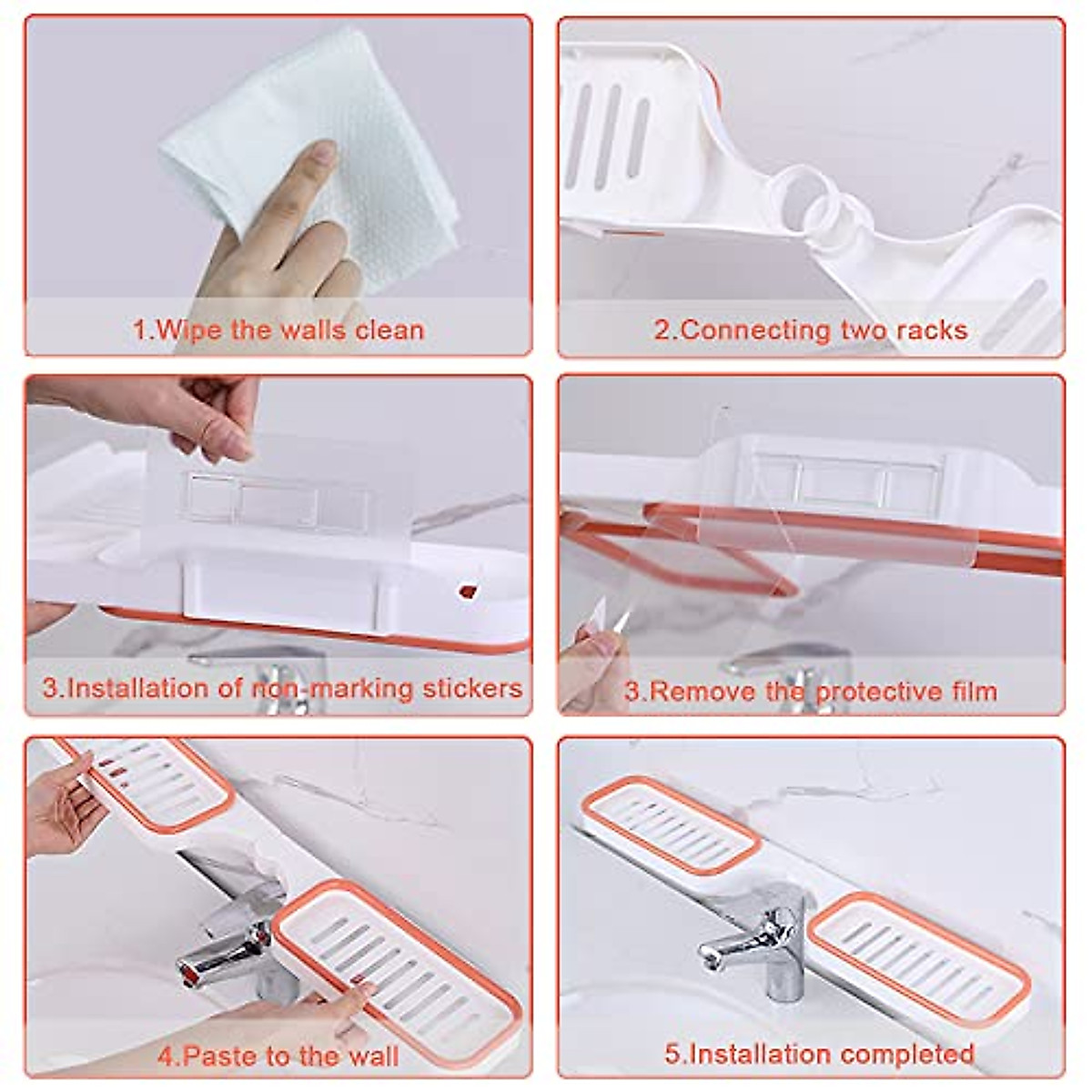 1.Wipe the walls clean

2.Connecting two racks

3.Installation of non-marking stickers

3.Remove the protective film

4.Paste to the wall

5.Installation completed