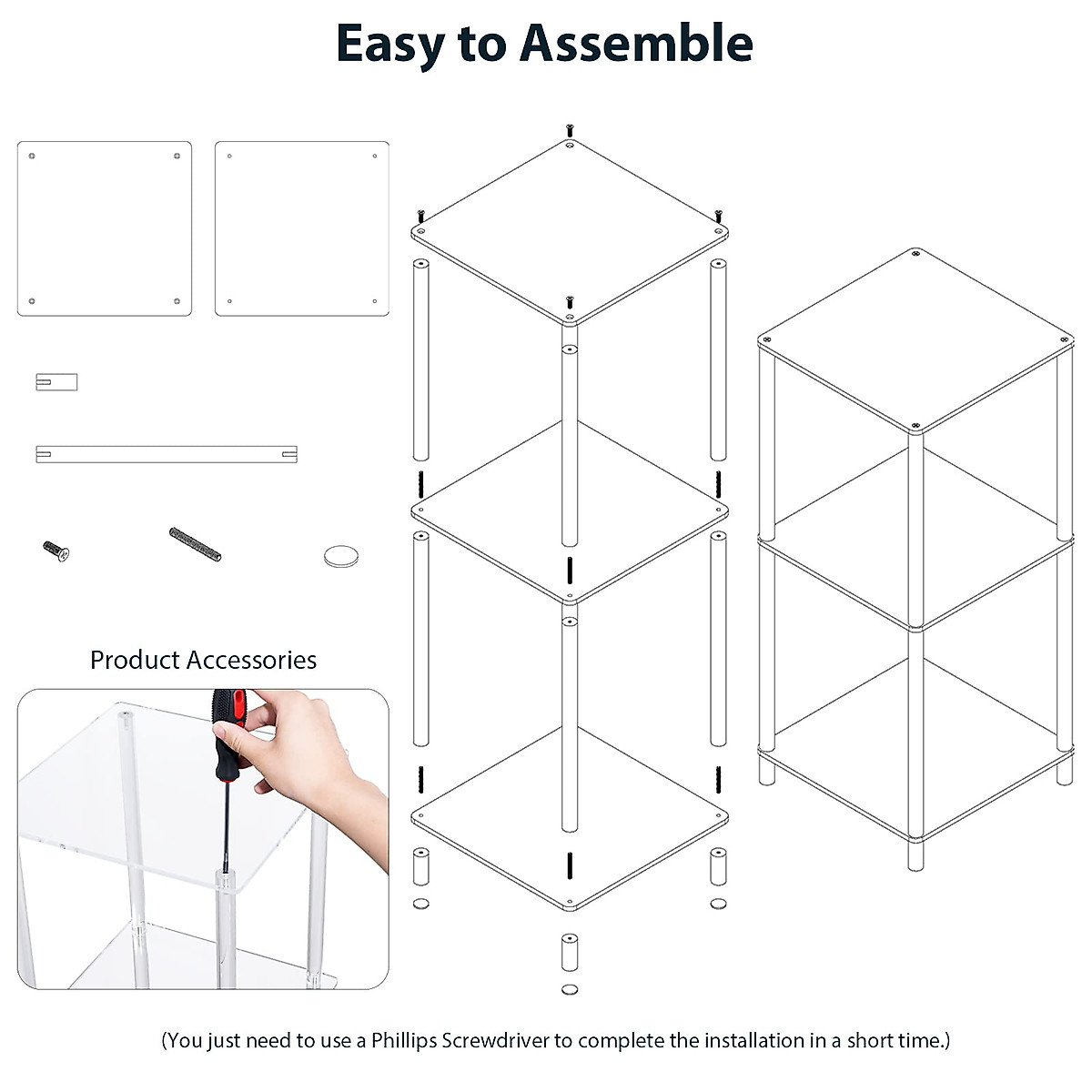 Easy to Assemble

Product Accessories

(You just need to use a Phillips Screwdriver to complete the installation in a short time.)