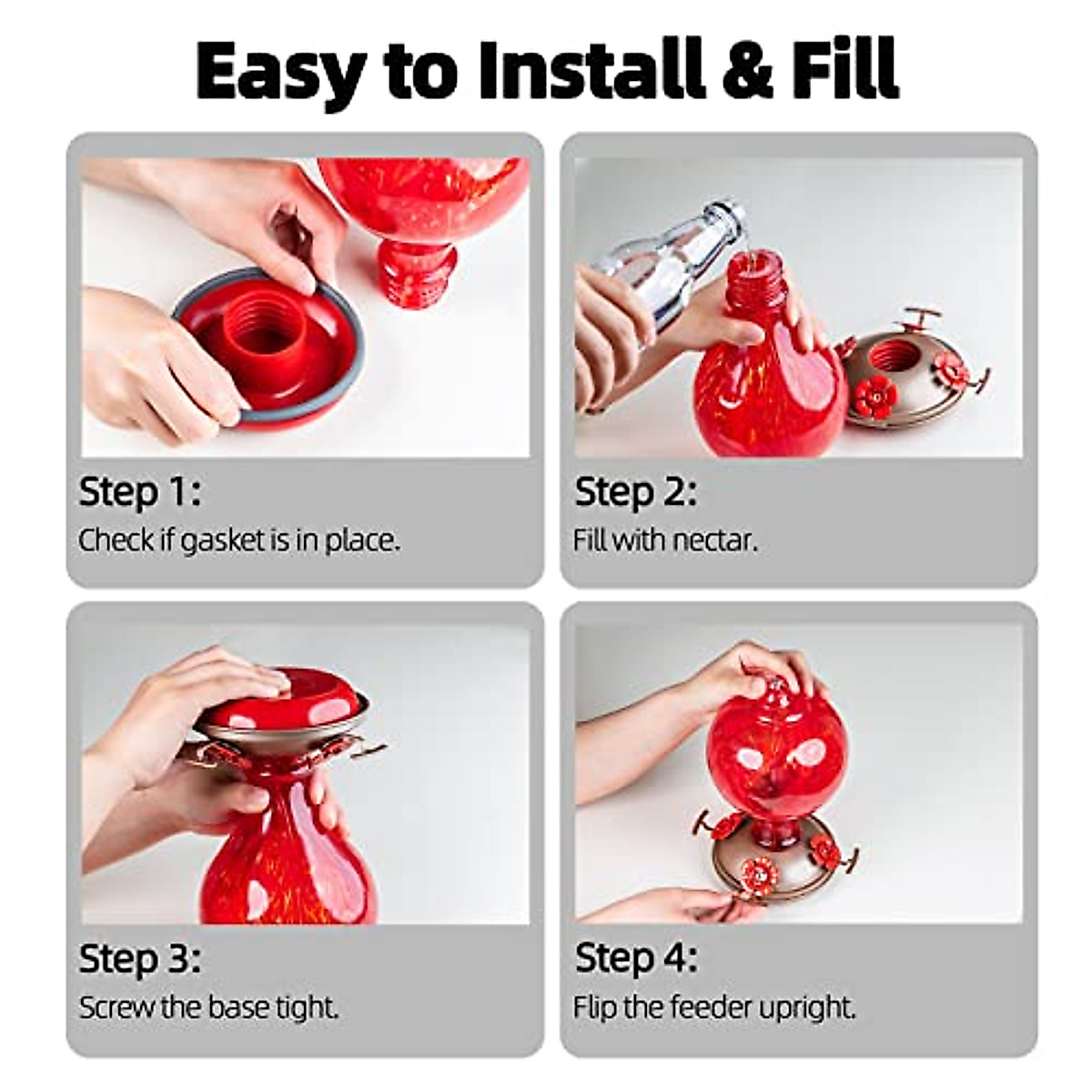 Easy to Install & Fill

Step 1:
Check if gasket is in place.

Step 2:
Fill with nectar.

Step 3:
Screw the base tight.

Step 4:
Flip the feeder upright.