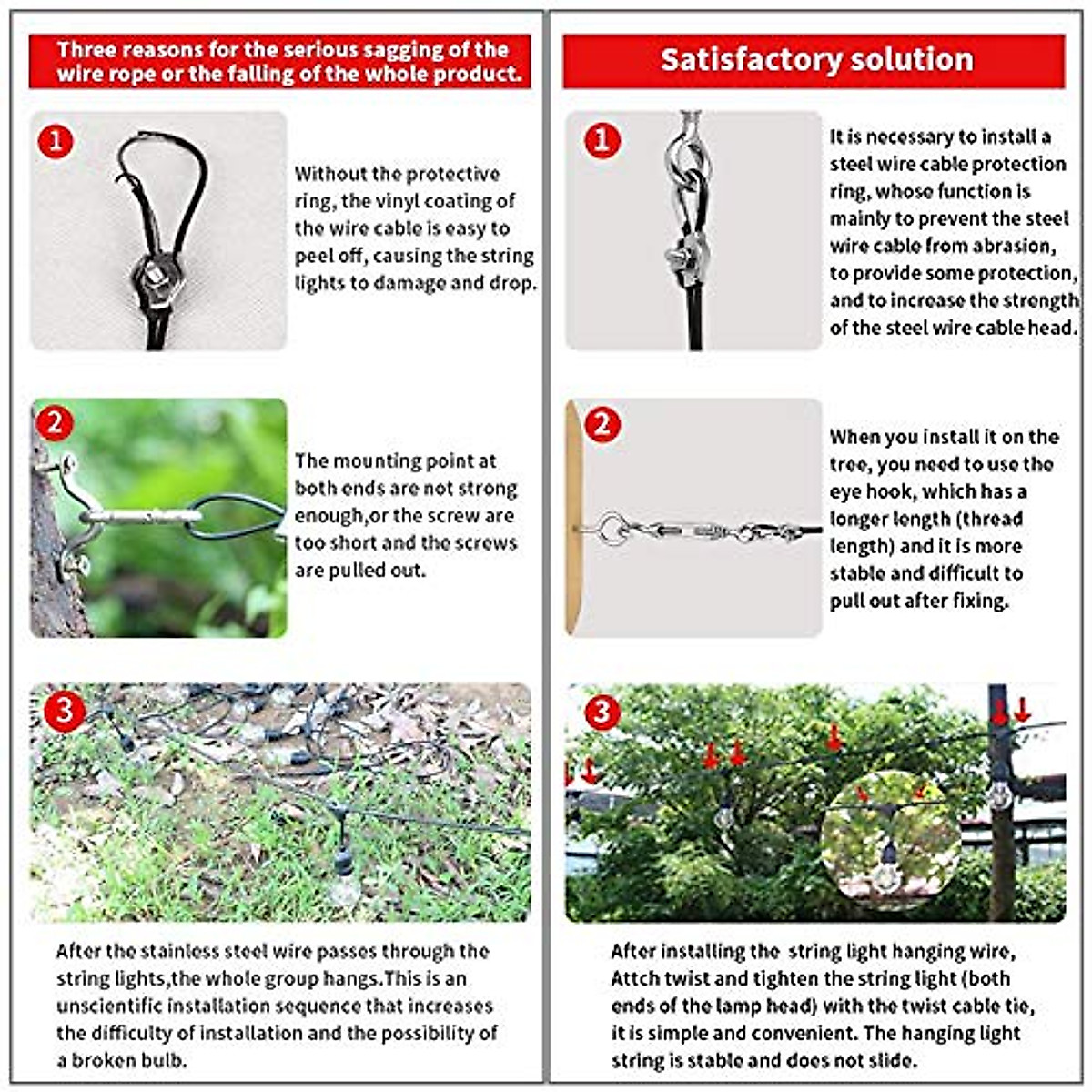 Three reasons for the serious sagging of the wire rope or the falling of the whole product.

1

Without the protective ring, the vinyl coating of the wire cable is easy to peel off, causing the string lights to damage and drop.

2

The mounting point at both ends are not strong enough,or the screw are too short and the screws are pulled out.

3

After the stainless steel wire passes through the string lights,the whole group hangs.This is an unscientific installation sequence that increases the difficulty of installation and the possibility of a broken bulb.

Satisfactory solution

1

It is necessary to install a steel wire cable protection ring, whose function is mainly to prevent the steel wire cable from abrasion, to provide some protection, and to increase the strength of the steel wire cable head.

2

When you install it on the tree, you need to use the eye hook, which has a longer length (thread length) and it is more stable and difficult to pull out after fixing.

3

After installing the string light hanging wire, Attch twist and tighten the string light (both ends of the lamp head) with the twist cable tie, it is simple and convenient. The hanging light string is stable and does not slide.