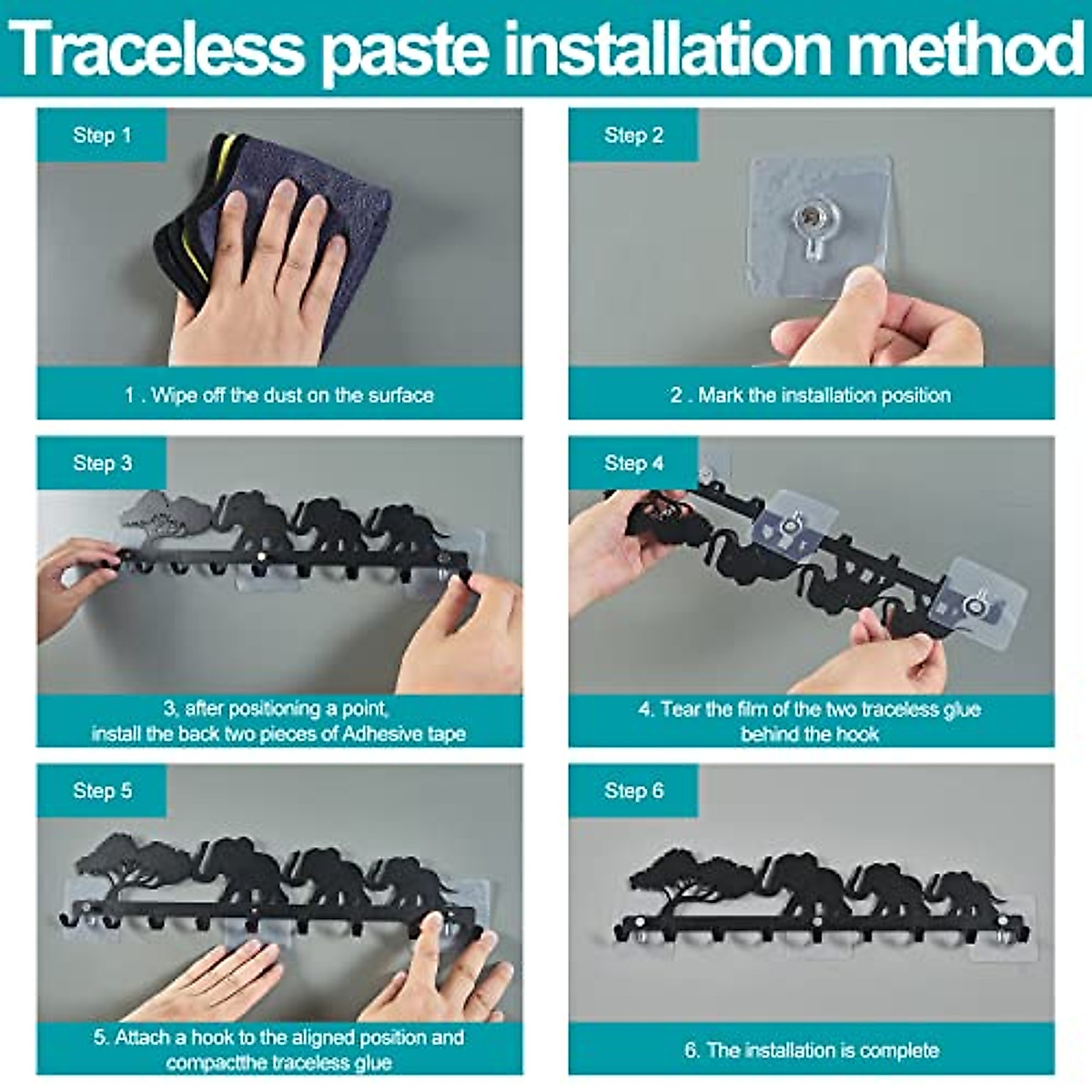 Traceless paste installation method

Step 1

1 . Wipe off the dust on the surface

Step 2

2 . Mark the installation position

Step 3

3, after positioning a point, install the back two pieces of Adhesive tape

Step 4

4. Tear the film of the two traceless glue behind the hook

Step 5

5. Attach a hook to the aligned position and compactthe traceless glue

Step 6

6. The installation is complete