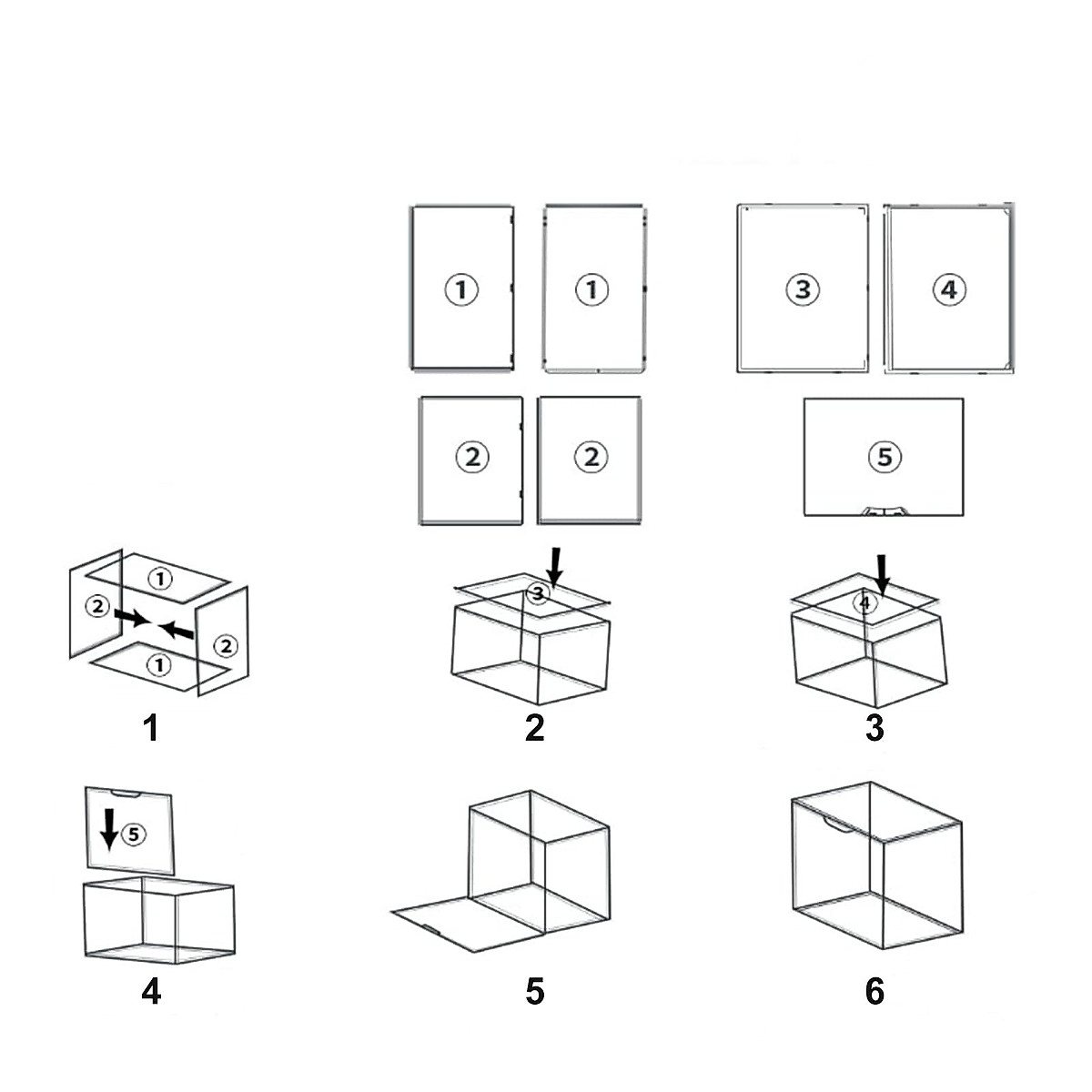 ①
①
③
④
②
②
⑤
①
②
②
①
③
④
1
2
3
⑤
4
5
6