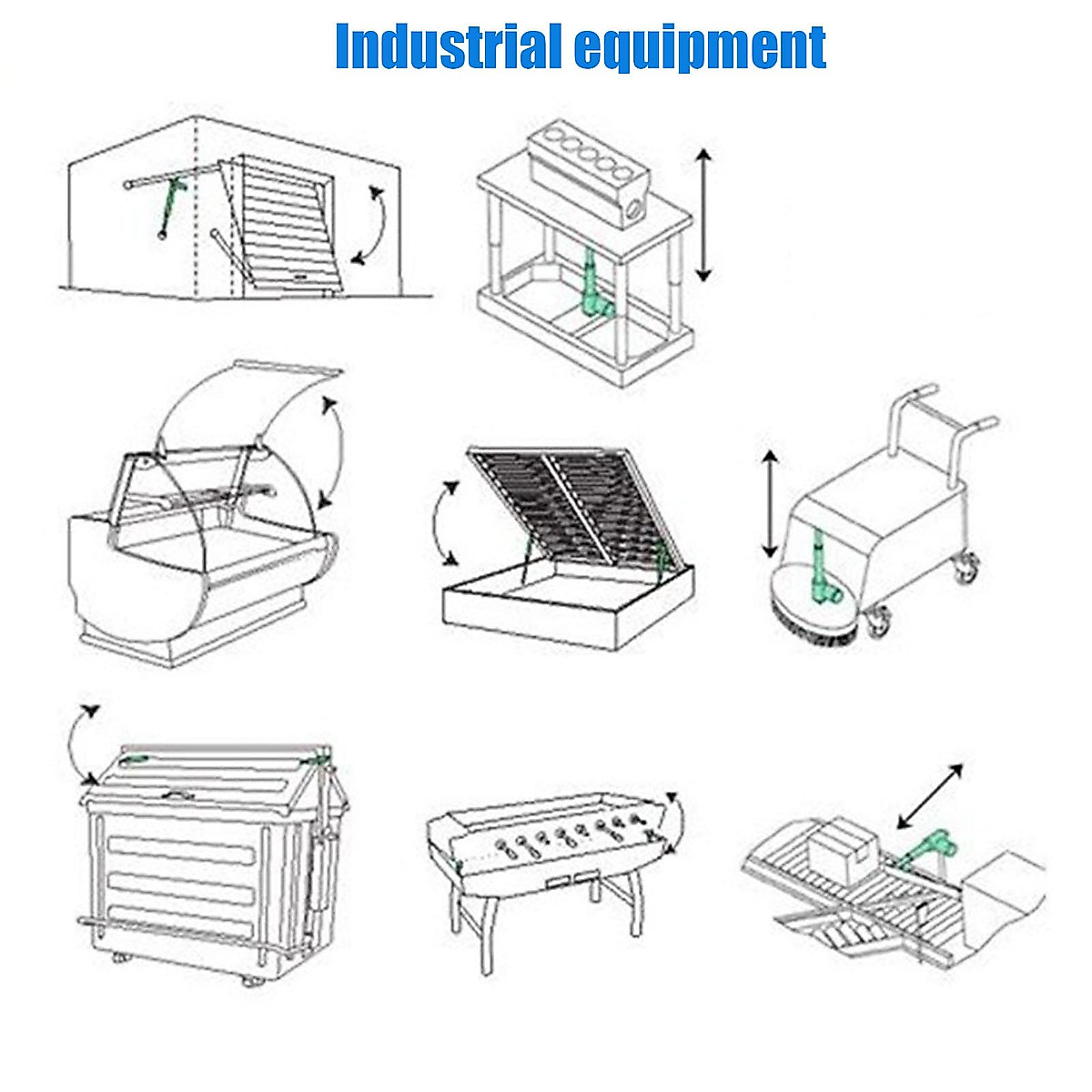 Industrial equipment