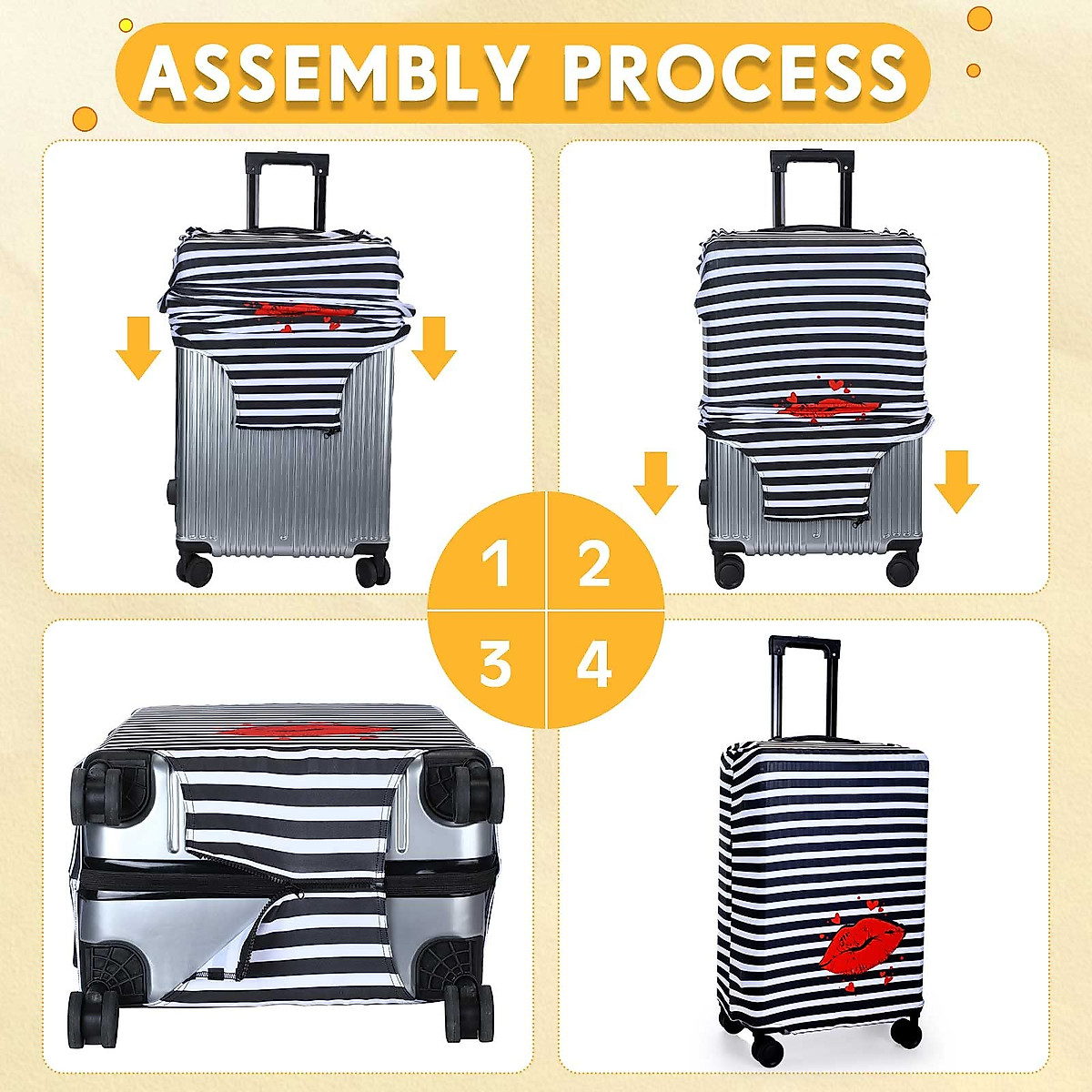 ASSEMBLY PROCESS

1
2
3
4