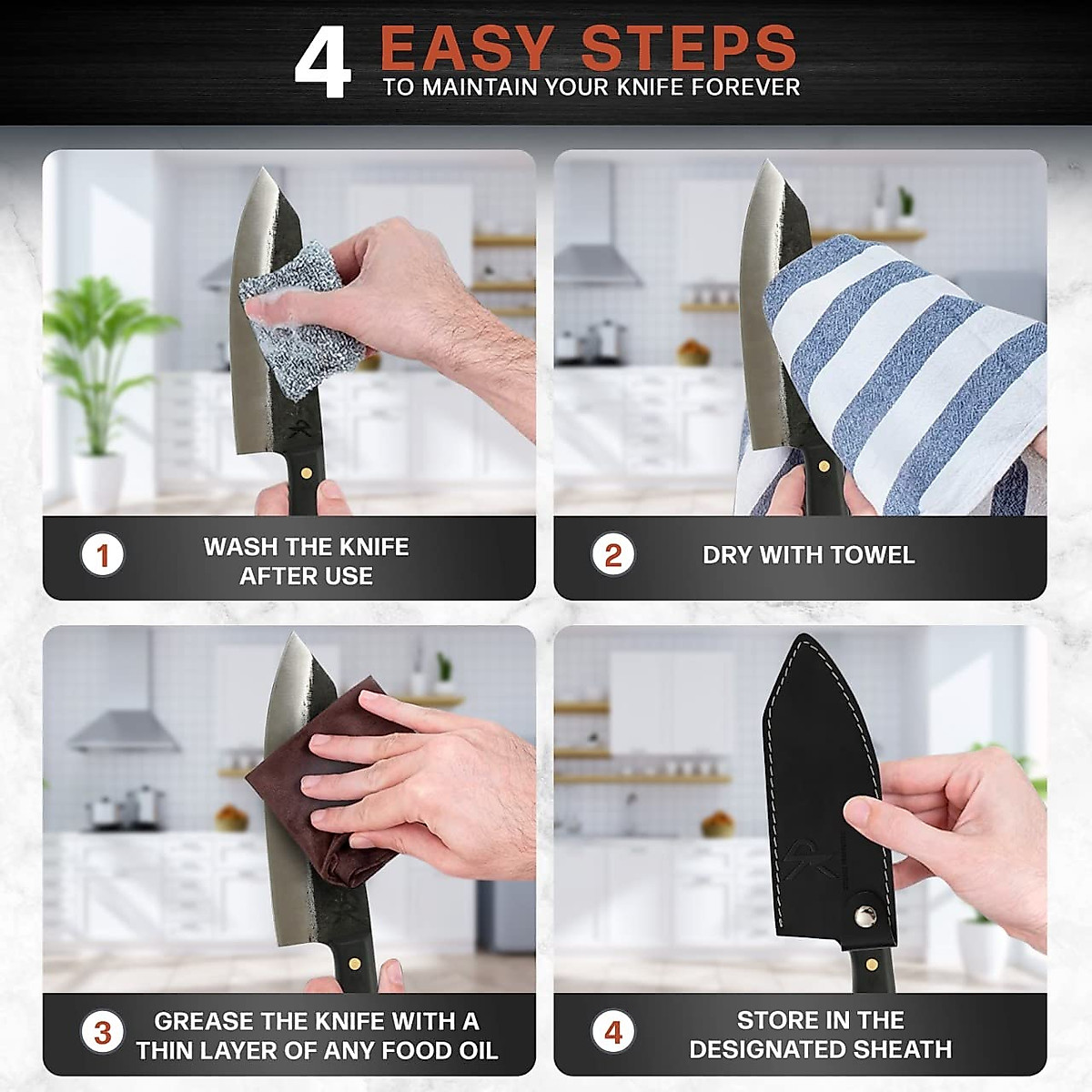 4 EASY STEPS
TO MAINTAIN YOUR KNIFE FOREVER

1 WASH THE KNIFE AFTER USE

2 DRY WITH TOWEL

3 GREASE THE KNIFE WITH A THIN LAYER OF ANY FOOD OIL

4 STORE IN THE DESIGNATED SHEATH