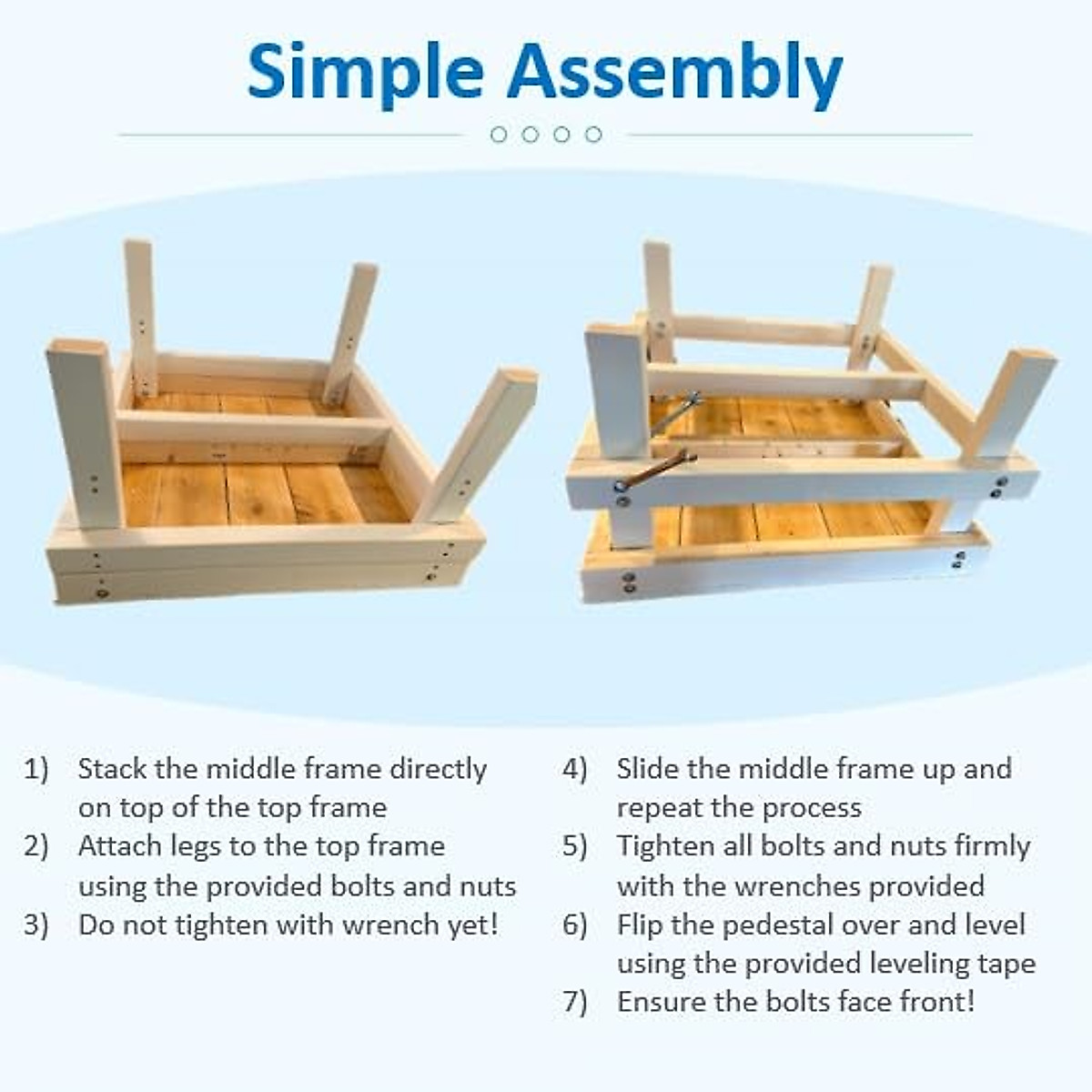 Simple Assembly

1) Stack the middle frame directly on top of the top frame
2) Attach legs to the top frame using the provided bolts and nuts
3) Do not tighten with wrench yet!

4) Slide the middle frame up and repeat the process
5) Tighten all bolts and nuts firmly with the wrenches provided
6) Flip the pedestal over and level using the provided leveling tape
7) Ensure the bolts face front!