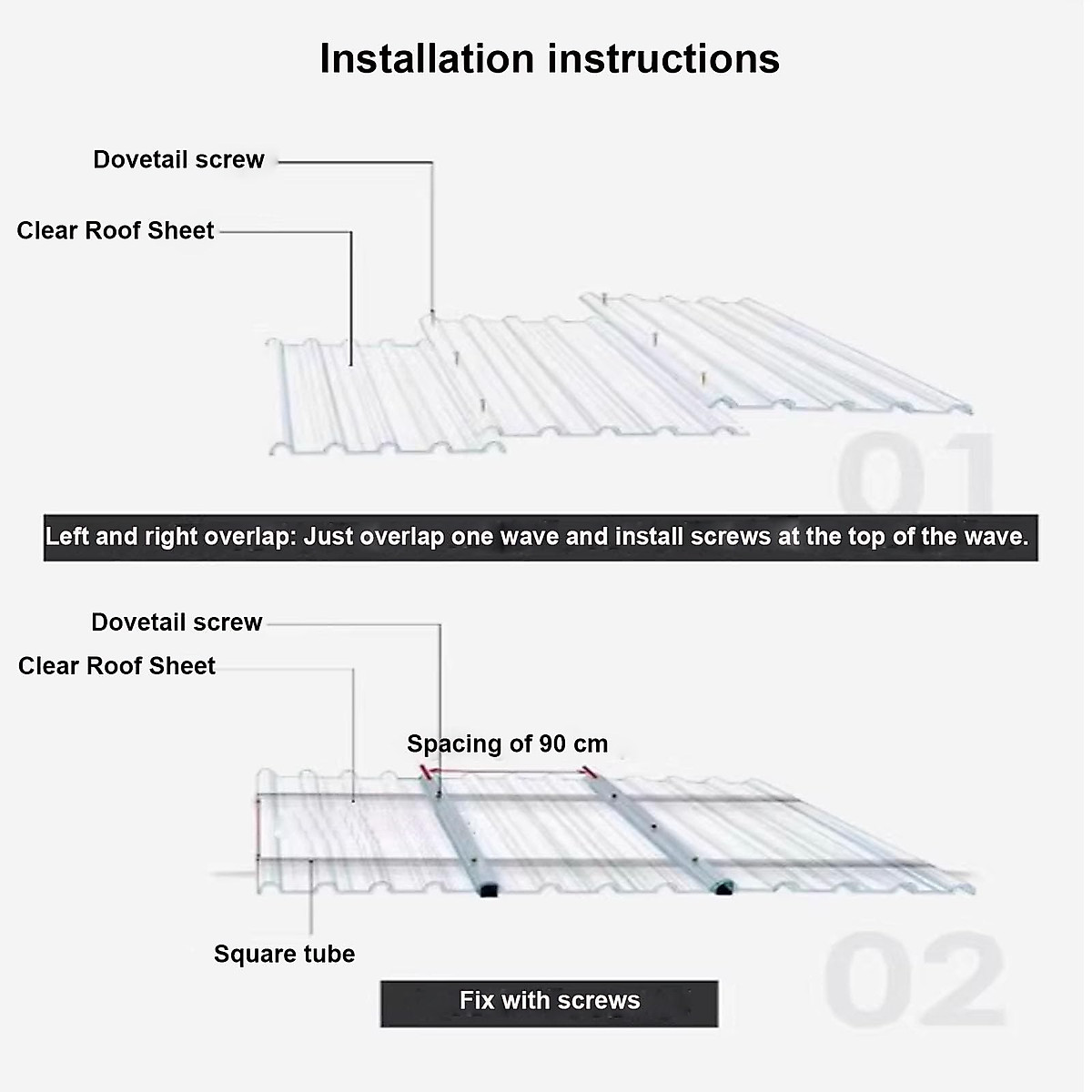 Installation instructions

Dovetail screw

Clear Roof Sheet

01

Left and right overlap: Just overlap one wave and install screws at the top of the wave.

Dovetail screw

Clear Roof Sheet

Spacing of 90 cm

Square tube

02

Fix with screws