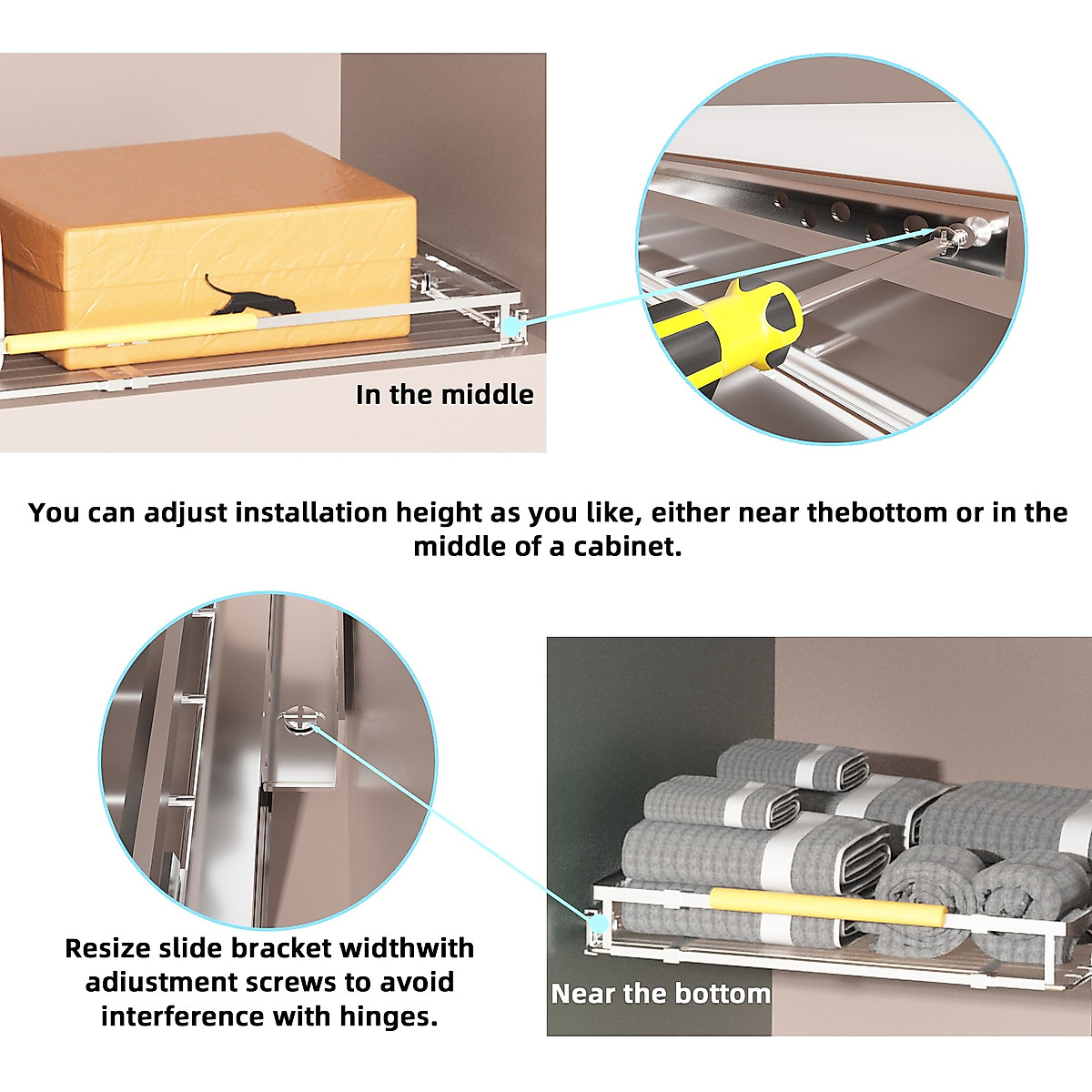 In the middle

You can adjust installation height as you like, either near thebottom or in the middle of a cabinet.

Resize slide bracket widthwith adiustment screws to avoid interference with hinges.

Near the bottom