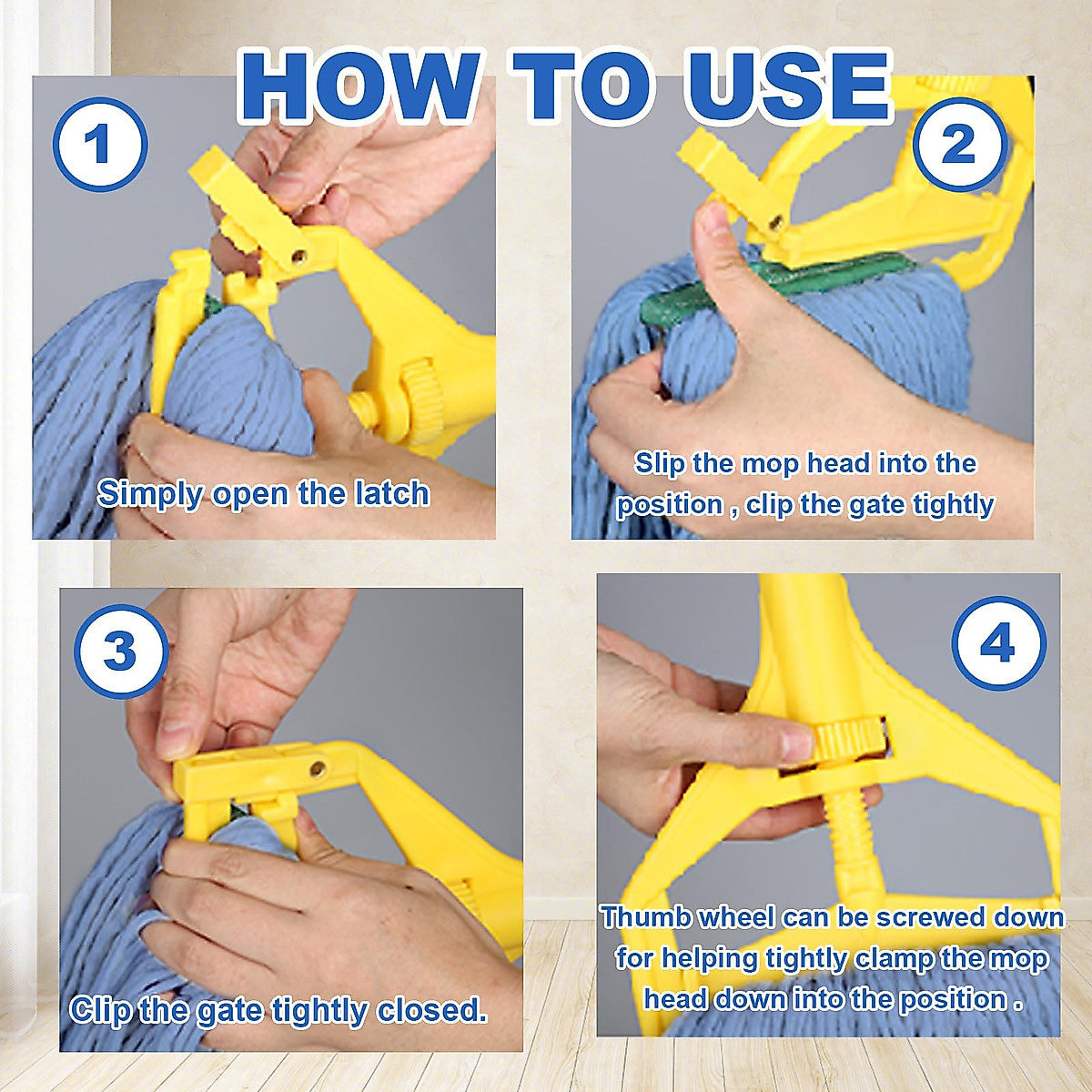 HOW TO USE

1

Simply open the latch

2

Slip the mop head into the position , clip the gate tightly

3

Clip the gate tightly closed.

4

Thumb wheel can be screwed down for helping tightly clamp the mop head down into the position .