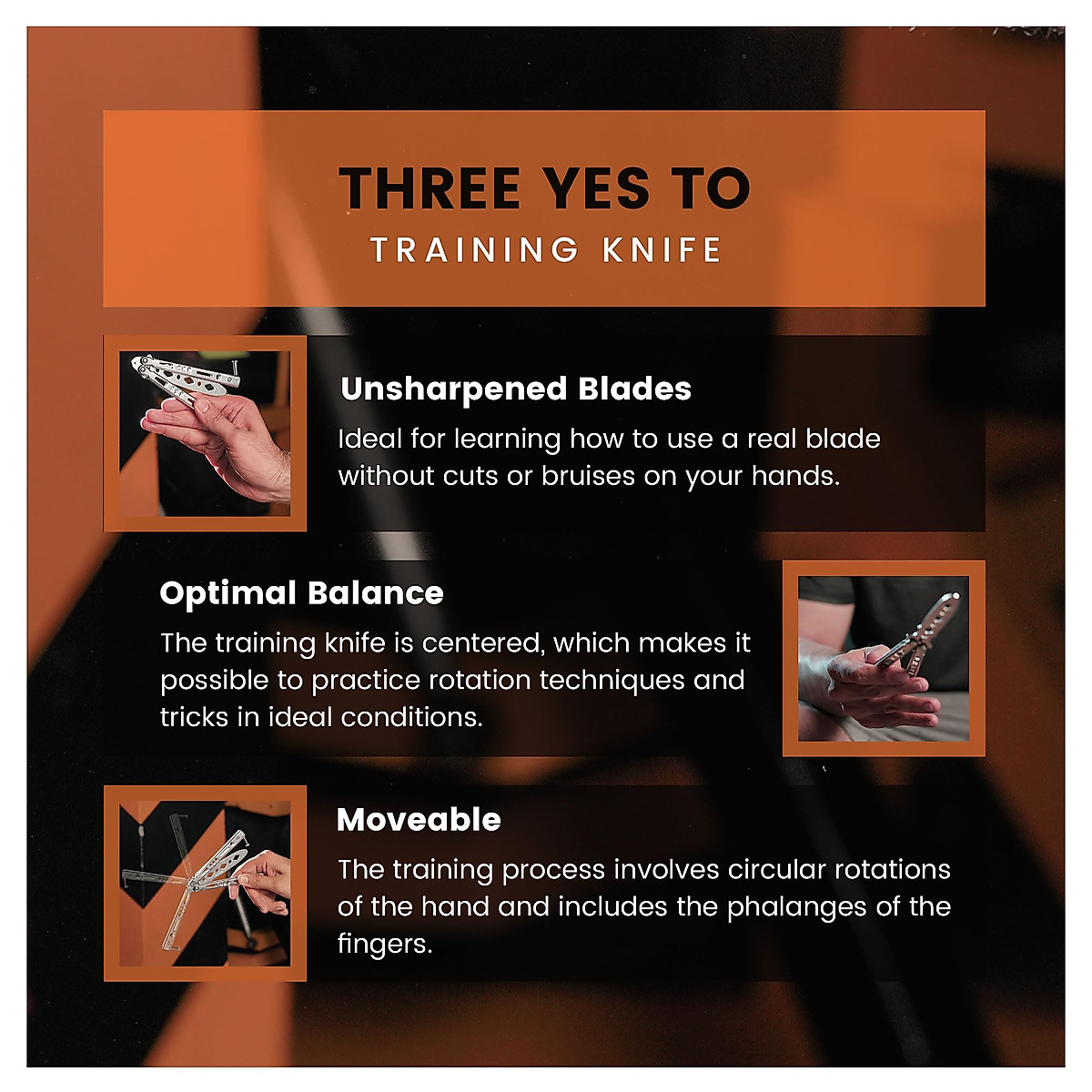 THREE YES TO
TRAINING KNIFE

Unsharpened Blades
Ideal for learning how to use a real blade without cuts or bruises on your hands.

Optimal Balance
The training knife is centered, which makes it possible to practice rotation techniques and tricks in ideal conditions.

Moveable
The training process involves circular rotations of the hand and includes the phalanges of the fingers.