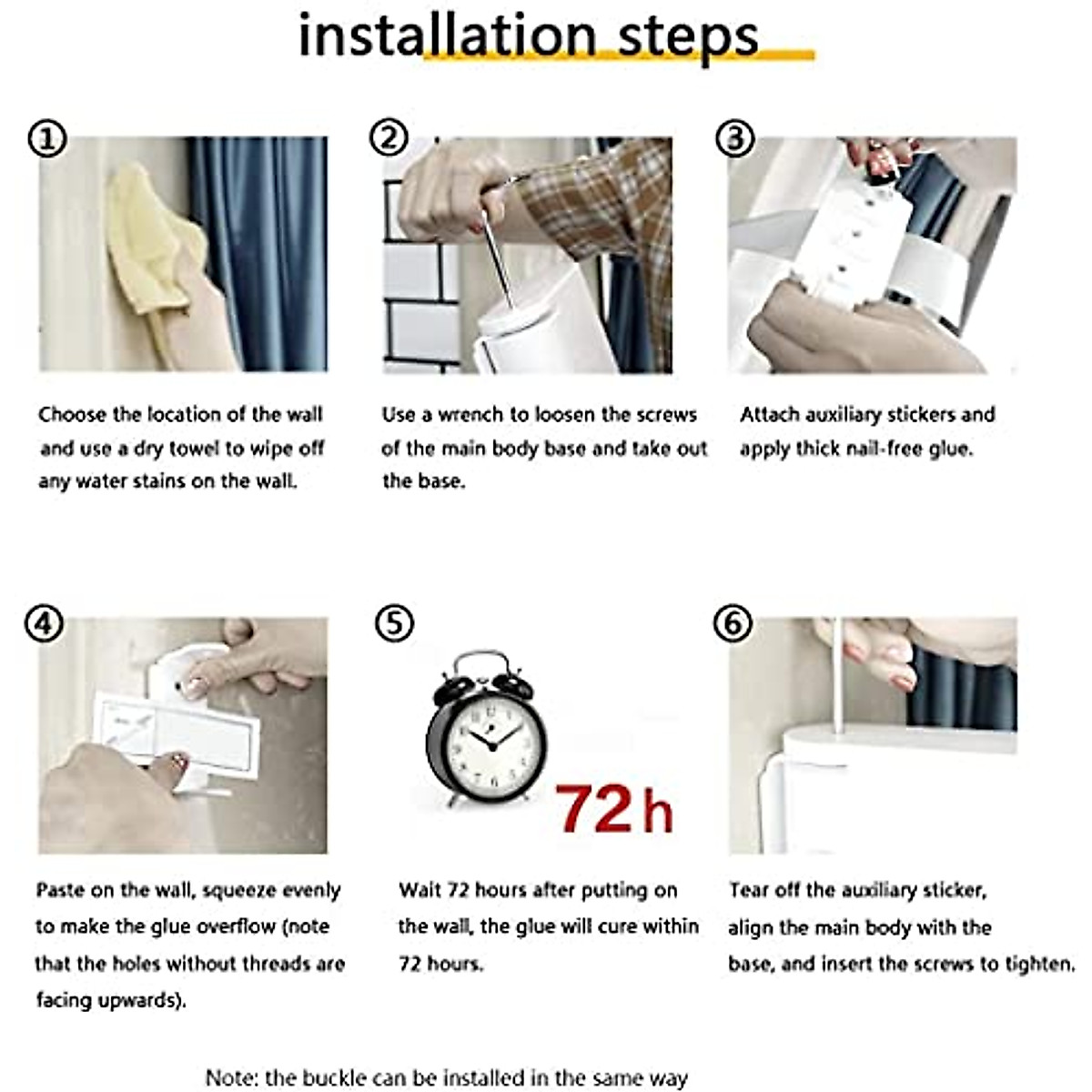 installation steps

①

Choose the location of the wall and use a dry towel to wipe off any water stains on the wall.

②

Use a wrench to loosen the screws of the main body base and take out the base.

③

Attach auxiliary stickers and apply thick nail-free glue.

④

Paste on the wall, squeeze evenly to make the glue overflow (note that the holes without threads are facing upwards).

⑤

72h

Wait 72 hours after putting on the wall, the glue will cure within 72 hours.

⑥

Tear off the auxiliary sticker, align the main body with the base, and insert the screws to tighten.

Note: the buckle can be installed in the same way