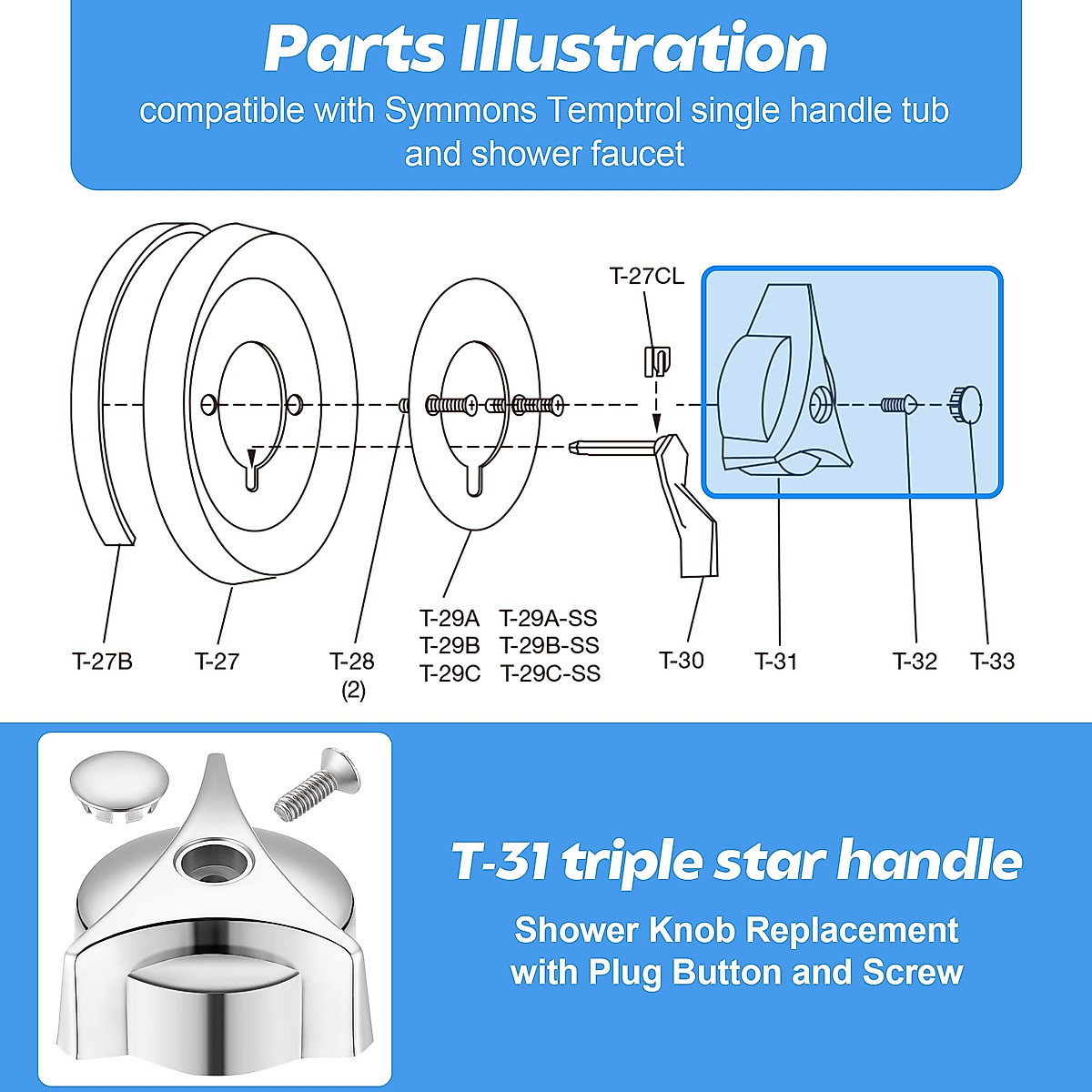 Parts Illustration

compatible with Symmons Temptrol single handle tub and shower faucet

T-27CL

T-27B

T-27

T-28
(2)

T-29A T-29A-SS
T-29B T-29B-SS
T-29C T-29C-SS

T-30

T-31

T-32

T-33

T-31 triple star handle

Shower Knob Replacement with Plug Button and Screw