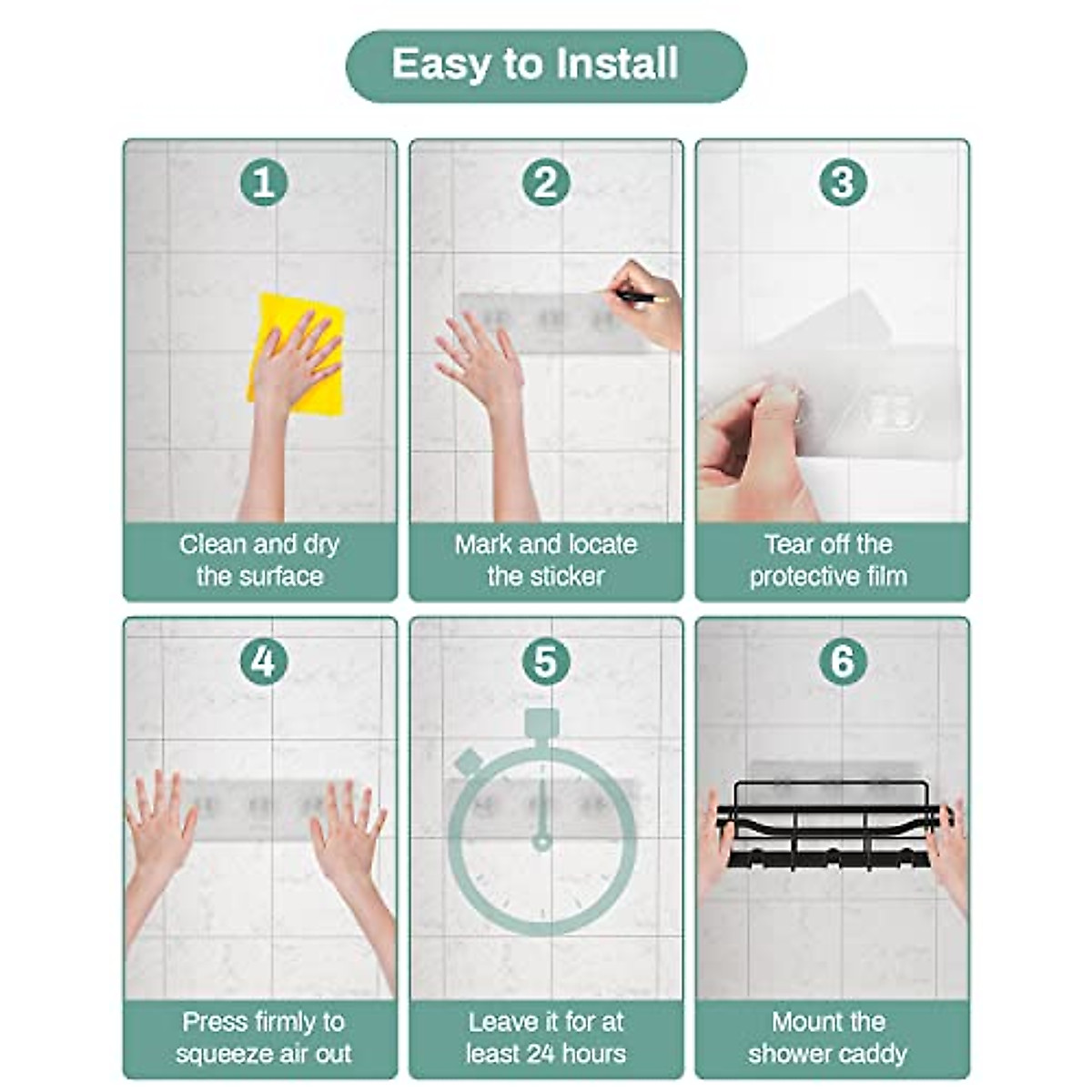 Easy to Install

1
Clean and dry the surface

2
Mark and locate the sticker

3
Tear off the protective film

4
Press firmly to squeeze air out

5
Leave it for at least 24 hours

6
Mount the shower caddy