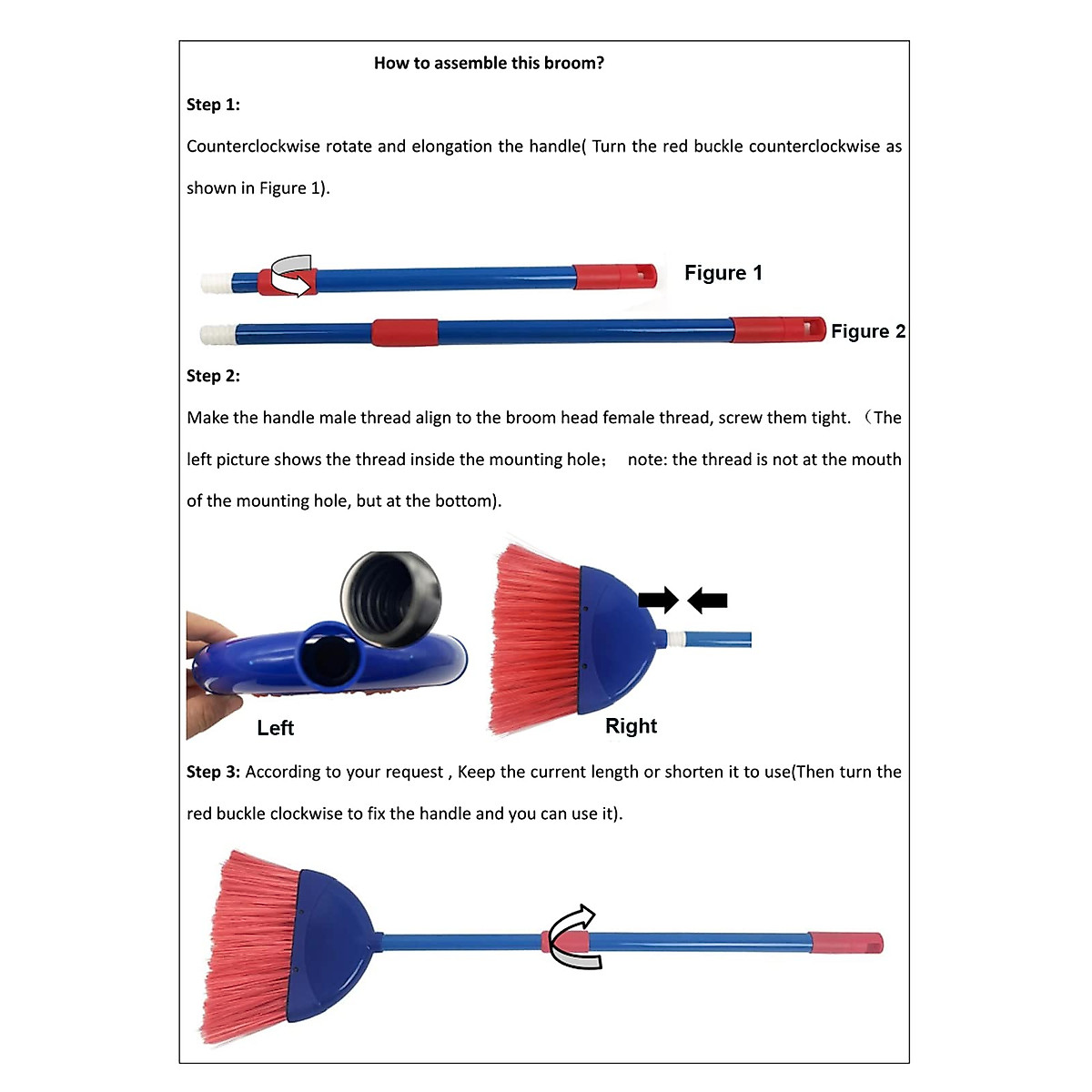 How to assemble this broom?

Step 1:

Counterclockwise rotate and elongation the handle( Turn the red buckle counterclockwise as shown in Figure 1).

Figure 1

Figure 2

Step 2:

Make the handle male thread align to the broom head female thread, screw them tight. （The left picture shows the thread inside the mounting hole； note: the thread is not at the mouth of the mounting hole, but at the bottom).

Left

Right

Step 3: According to your request , Keep the current length or shorten it to use(Then turn the red buckle clockwise to fix the handle and you can use it).