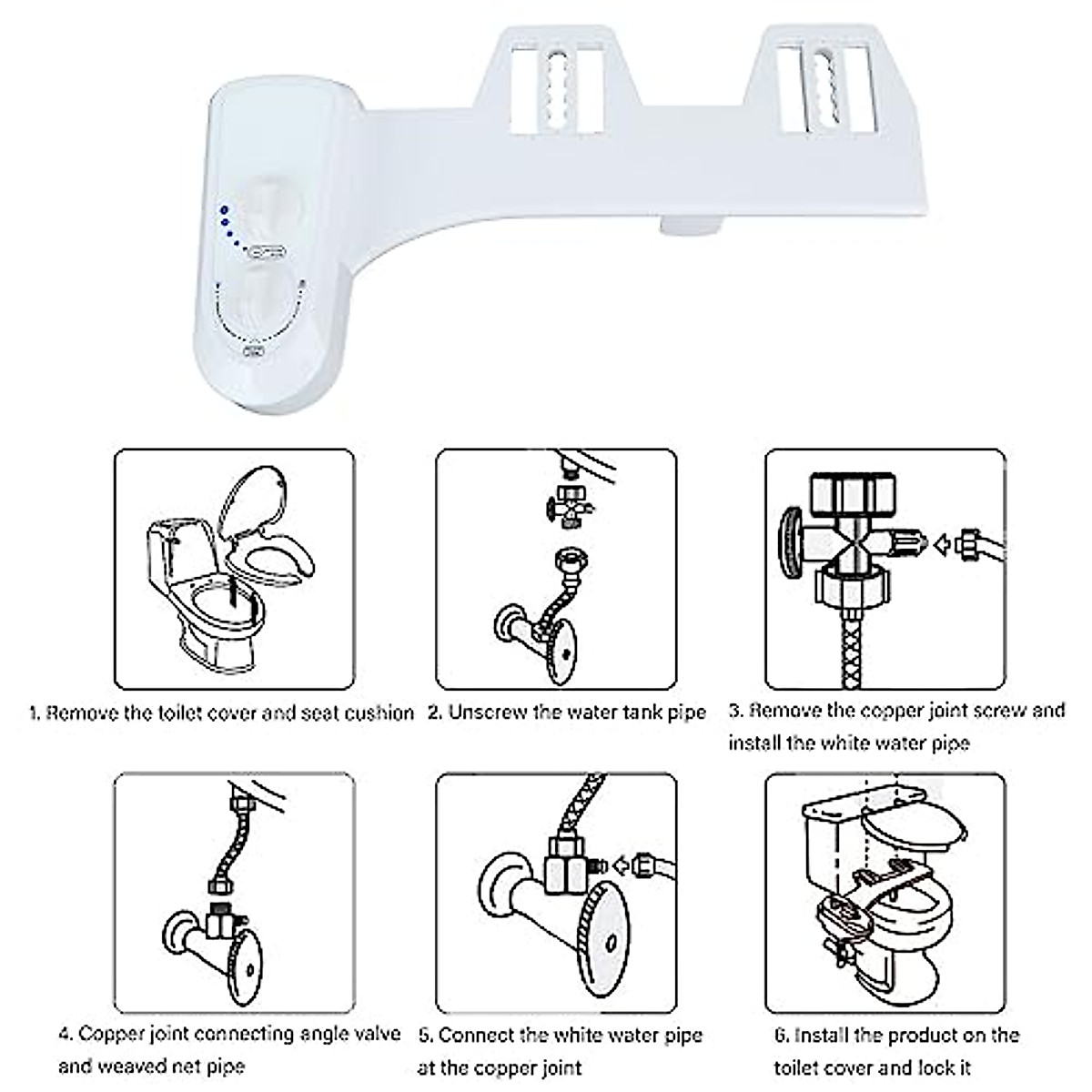 1. Remove the toilet cover and seat cushion

2. Unscrew the water tank pipe

3. Remove the copper joint screw and install the white water pipe

4. Copper joint connecting angle valve and weaved net pipe

5. Connect the white water pipe at the copper joint

6. Install the product on the toilet cover and lock it