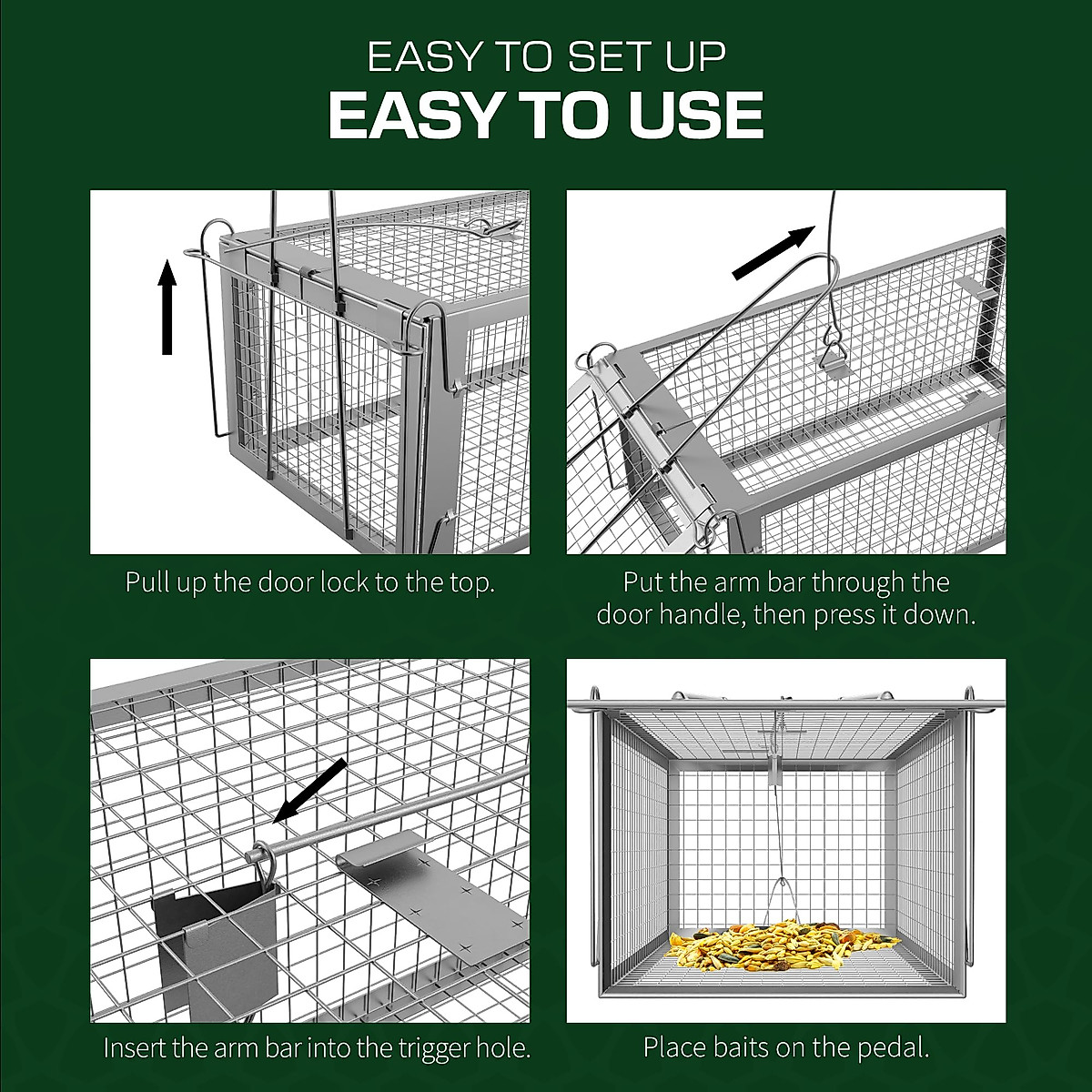 EASY TO SET UP
EASY TO USE

Pull up the door lock to the top.

Put the arm bar through the door handle, then press it down.

Insert the arm bar into the trigger hole.

Place baits on the pedal.