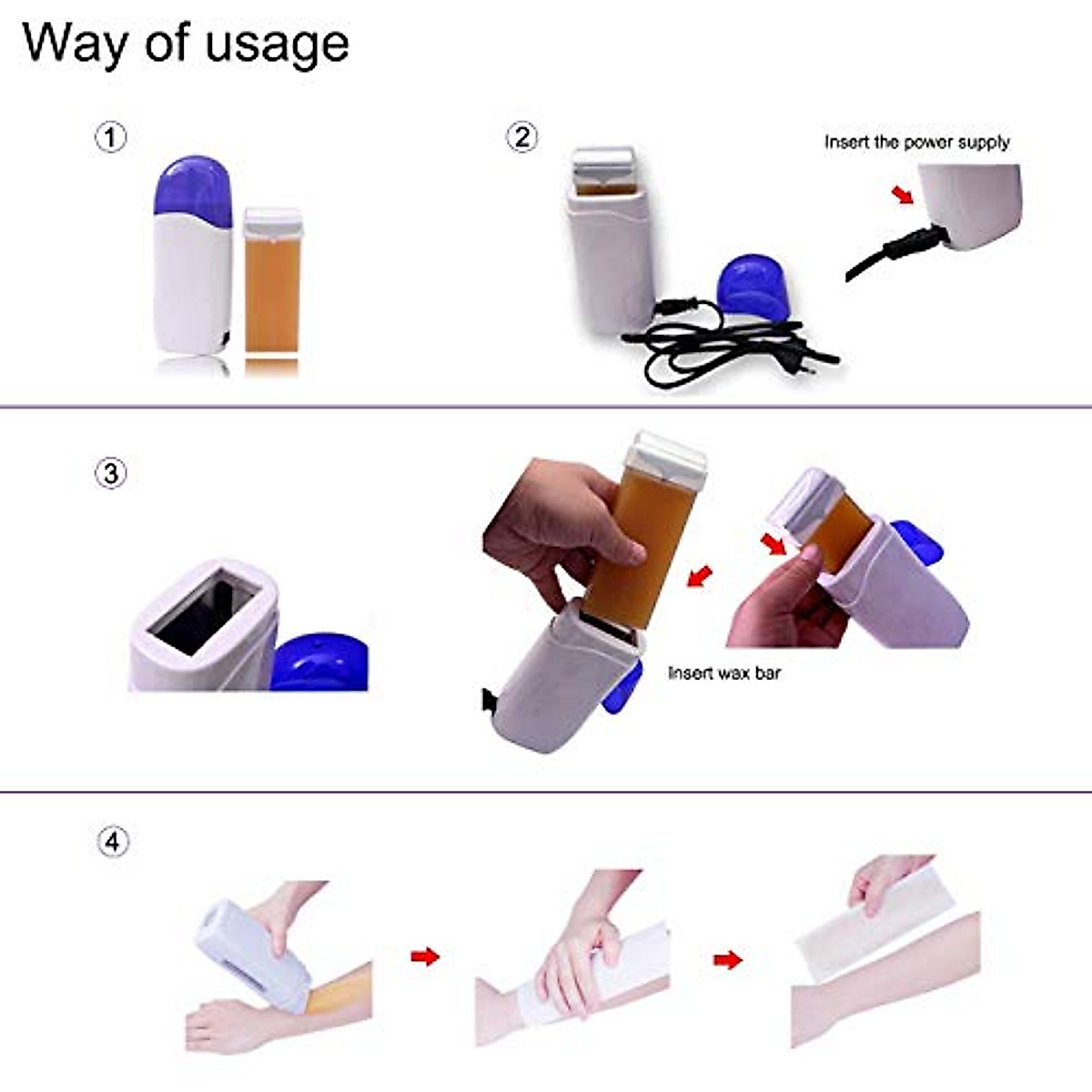 Way of usage

①

②

Insert the power supply

③

Insert wax bar

④