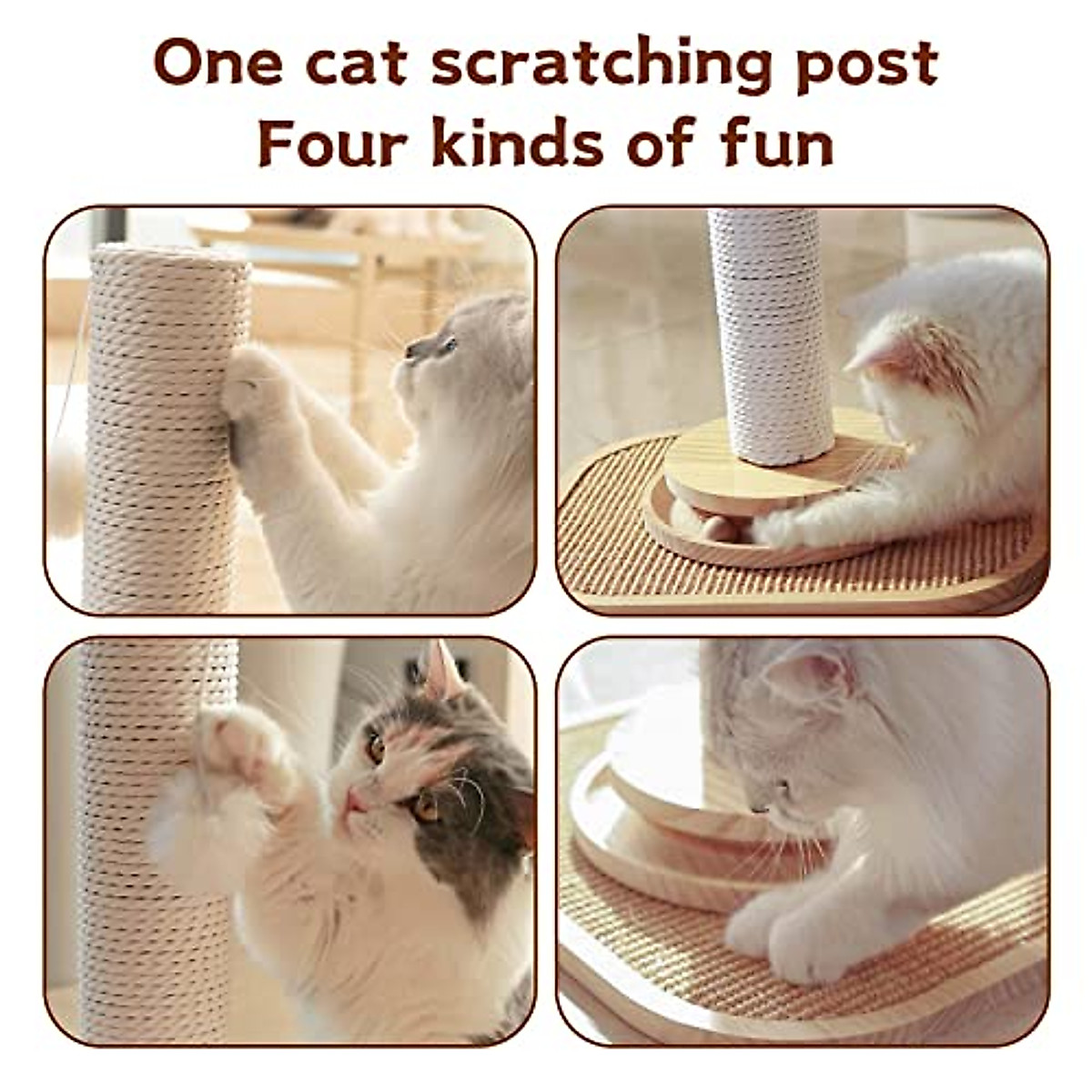 One cat scratching post
Four kinds of fun