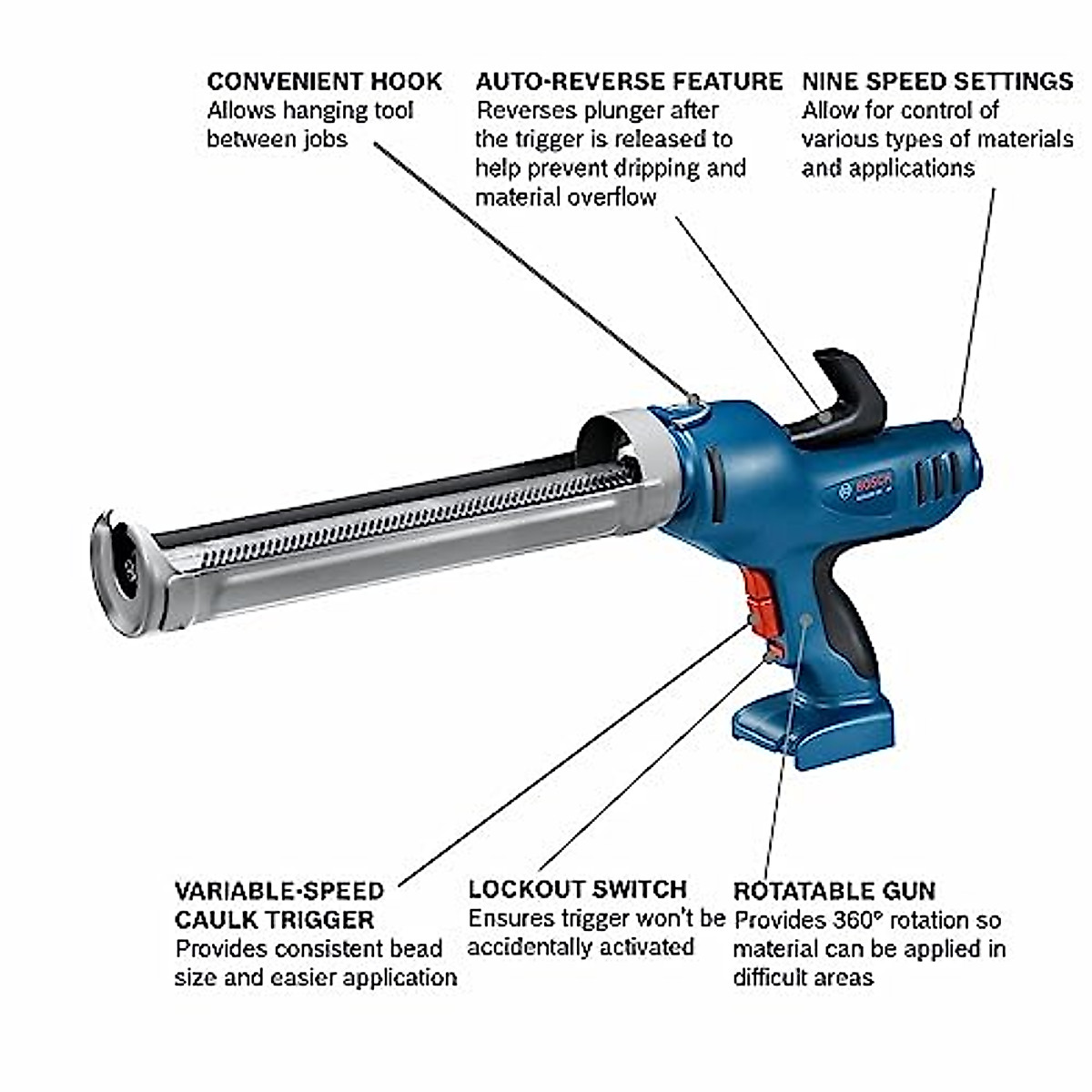 CONVENIENT HOOK
Allows hanging tool between jobs

AUTO-REVERSE FEATURE
Reverses plunger after the trigger is released to help prevent dripping and material overflow

NINE SPEED SETTINGS
Allow for control of various types of materials and applications

BOSCH

VARIABLE-SPEED CAULK TRIGGER
Provides consistent bead size and easier application

LOCKOUT SWITCH
Ensures trigger won't be accidentally activated

ROTATABLE GUN
Provides 360° rotation so material can be applied in difficult areas