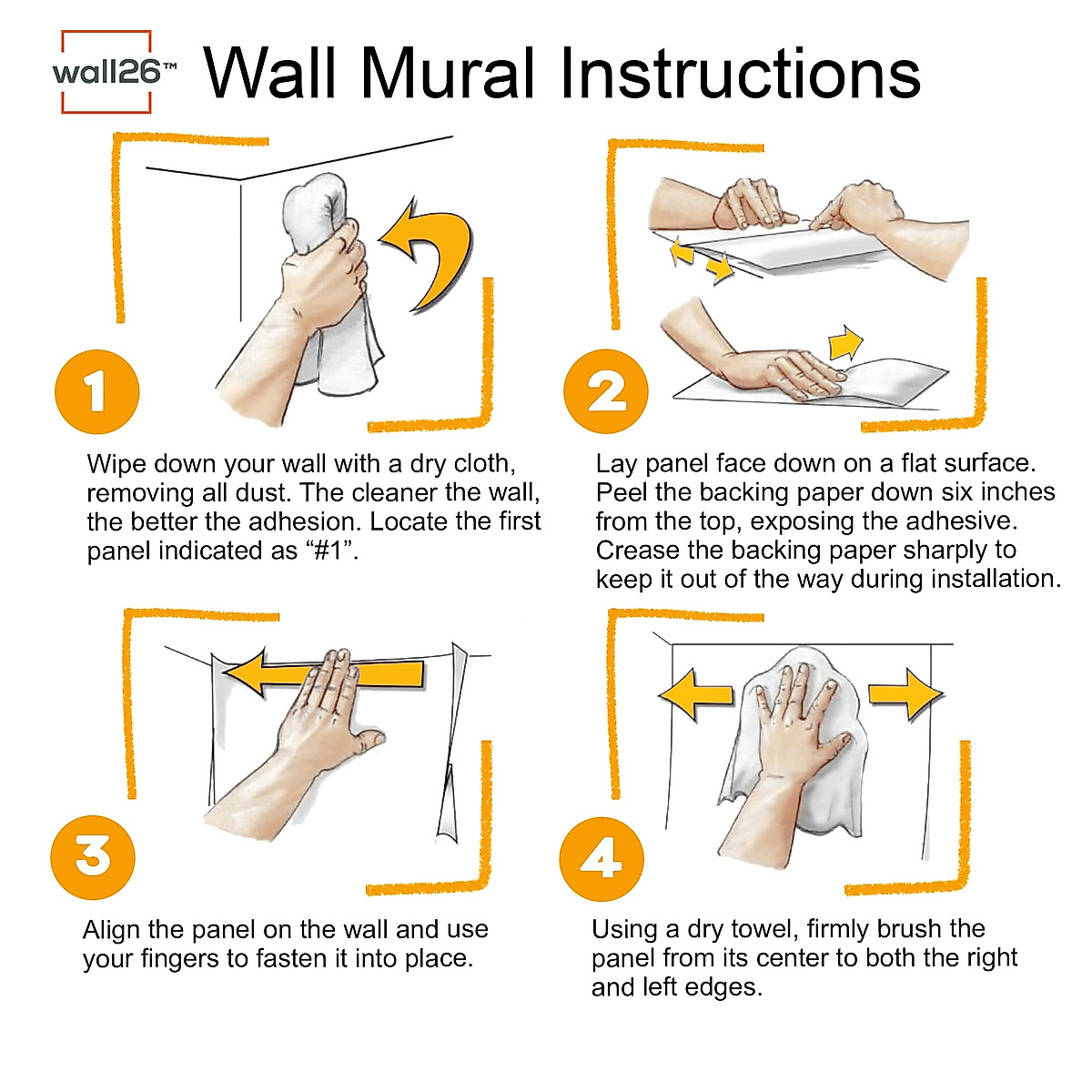 wall26™ Wall Mural Instructions

1

Wipe down your wall with a dry cloth, removing all dust. The cleaner the wall, the better the adhesion. Locate the first panel indicated as “#1”.

2

Lay panel face down on a flat surface. Peel the backing paper down six inches from the top, exposing the adhesive. Crease the backing paper sharply to keep it out of the way during installation.

3

Align the panel on the wall and use your fingers to fasten it into place.

4

Using a dry towel, firmly brush the panel from its center to both the right and left edges.